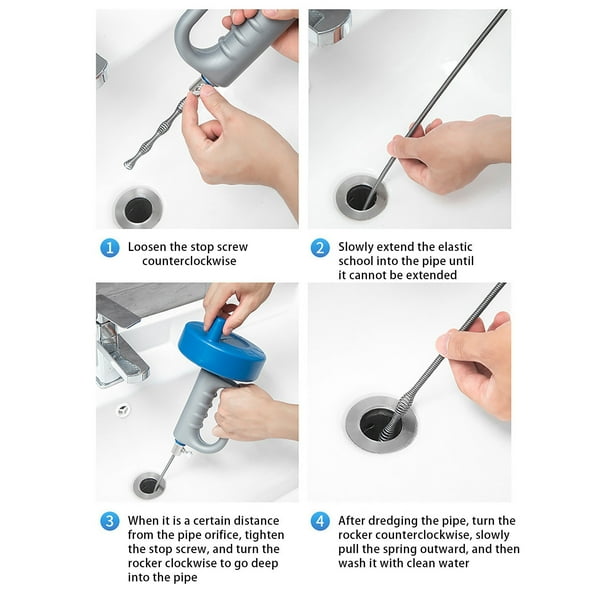 1 Loosen the stop screw counterclockwise

2 Slowly extend the elastic school into the pipe until it cannot be extended

3 When it is a certain distance from the pipe orifice, tighten the stop screw, and turn the rocker clockwise to go deep into the pipe

4 After dredging the pipe, turn the rocker counterclockwise, slowly pull the spring outward, and then wash it with clean water