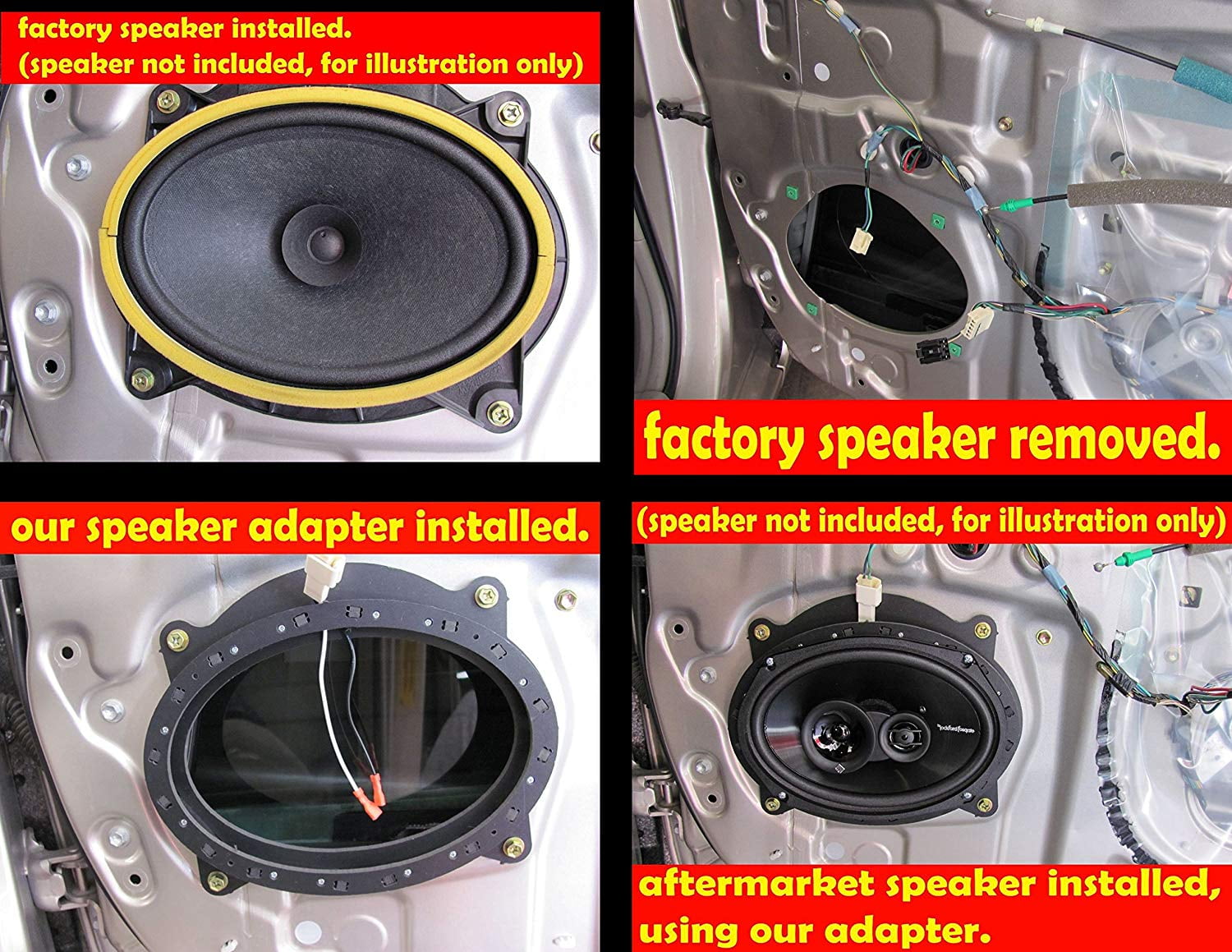 factory speaker installed.
(speaker not included, for illustration only)

factory speaker removed.

our speaker adapter installed.

(speaker not included, for illustration only)

Rockford Fosgate

aftermarket speaker installed, using our adapter.