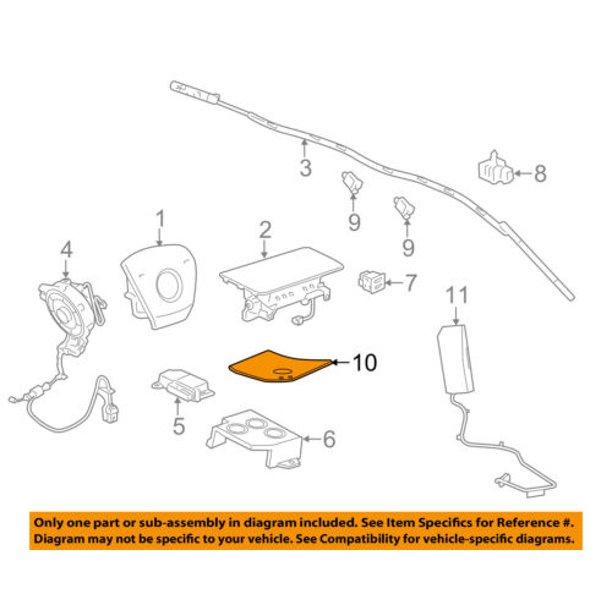 3

8

9

9

1

2

4

7

11

10

5

6

Only one part or sub-assembly in diagram included. See Item Specifics for Reference #.
Diagram may not be specific to your vehicle. See Compatibility for vehicle-specific diagrams.