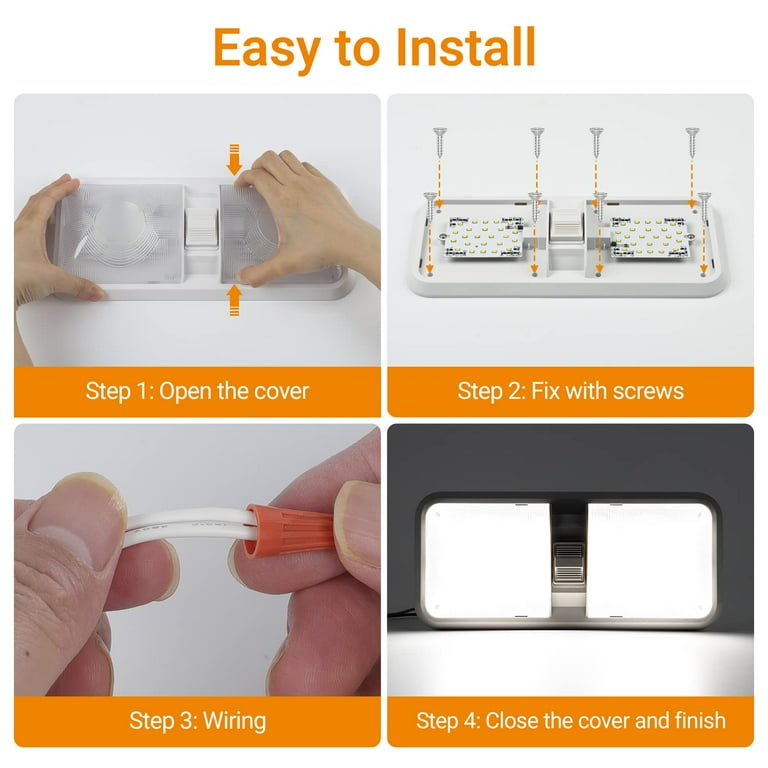 Easy to Install

Step 1: Open the cover

Step 2: Fix with screws

Step 3: Wiring

Step 4: Close the cover and finish