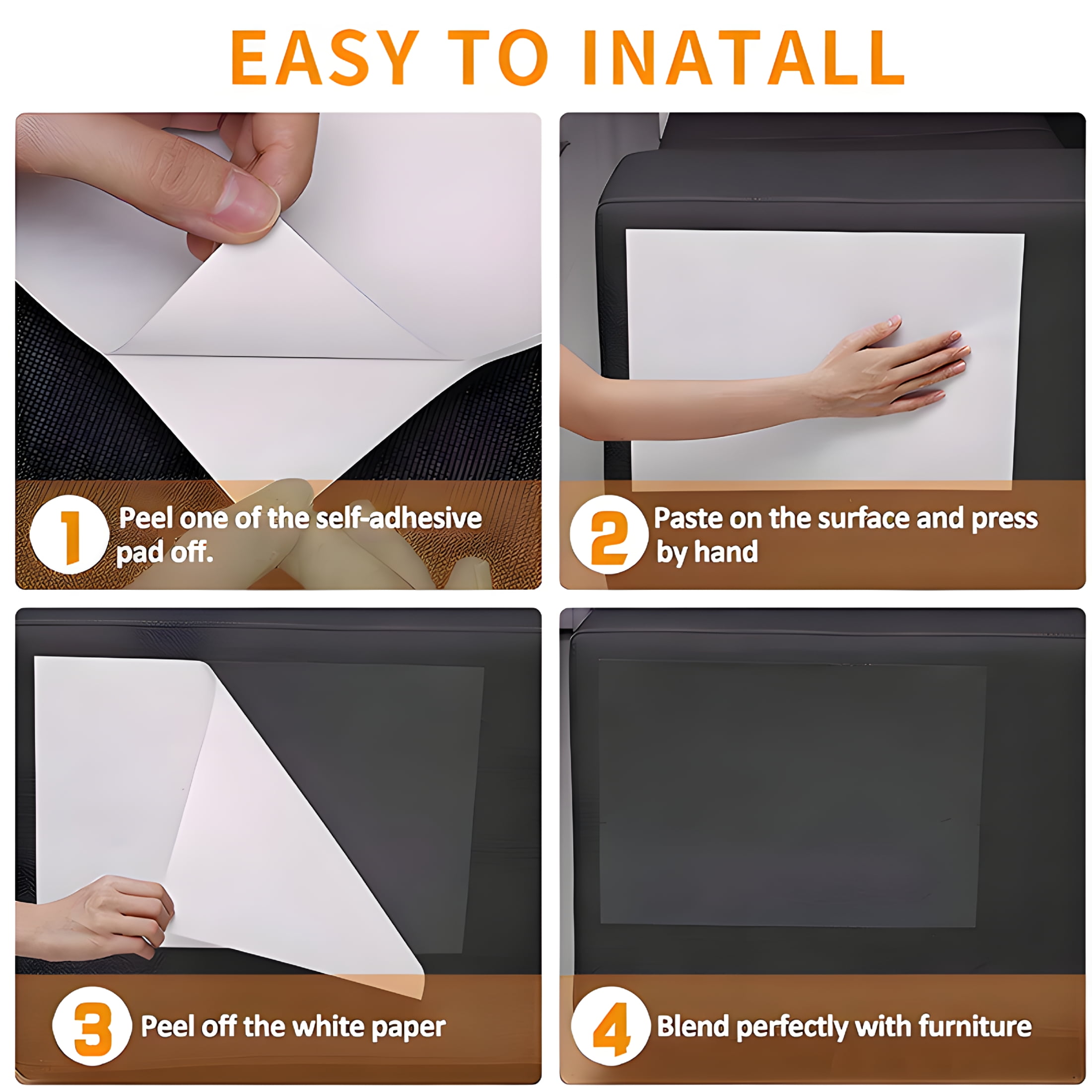 EASY TO INATALL

1 Peel one of the self-adhesive pad off.

2 Paste on the surface and press by hand

3 Peel off the white paper

4 Blend perfectly with furniture