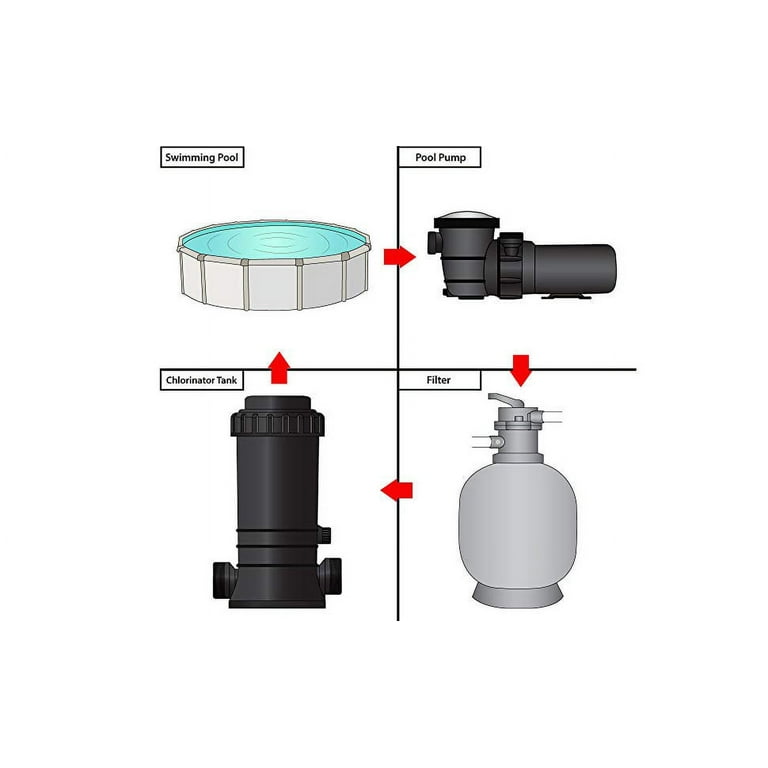 Swimming Pool

Pool Pump

Chlorinator Tank

Filter