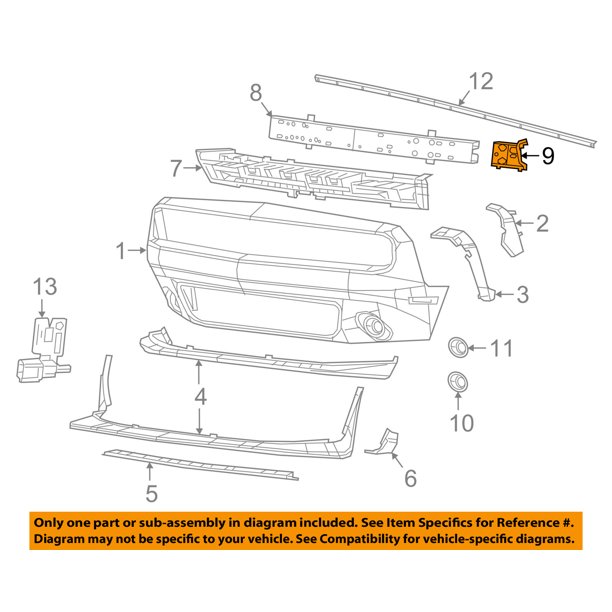 12
8
9
7
2
1
3
13
11
4
10
6
5

Only one part or sub-assembly in diagram included. See Item Specifics for Reference #.
Diagram may not be specific to your vehicle. See Compatibility for vehicle-specific diagrams.