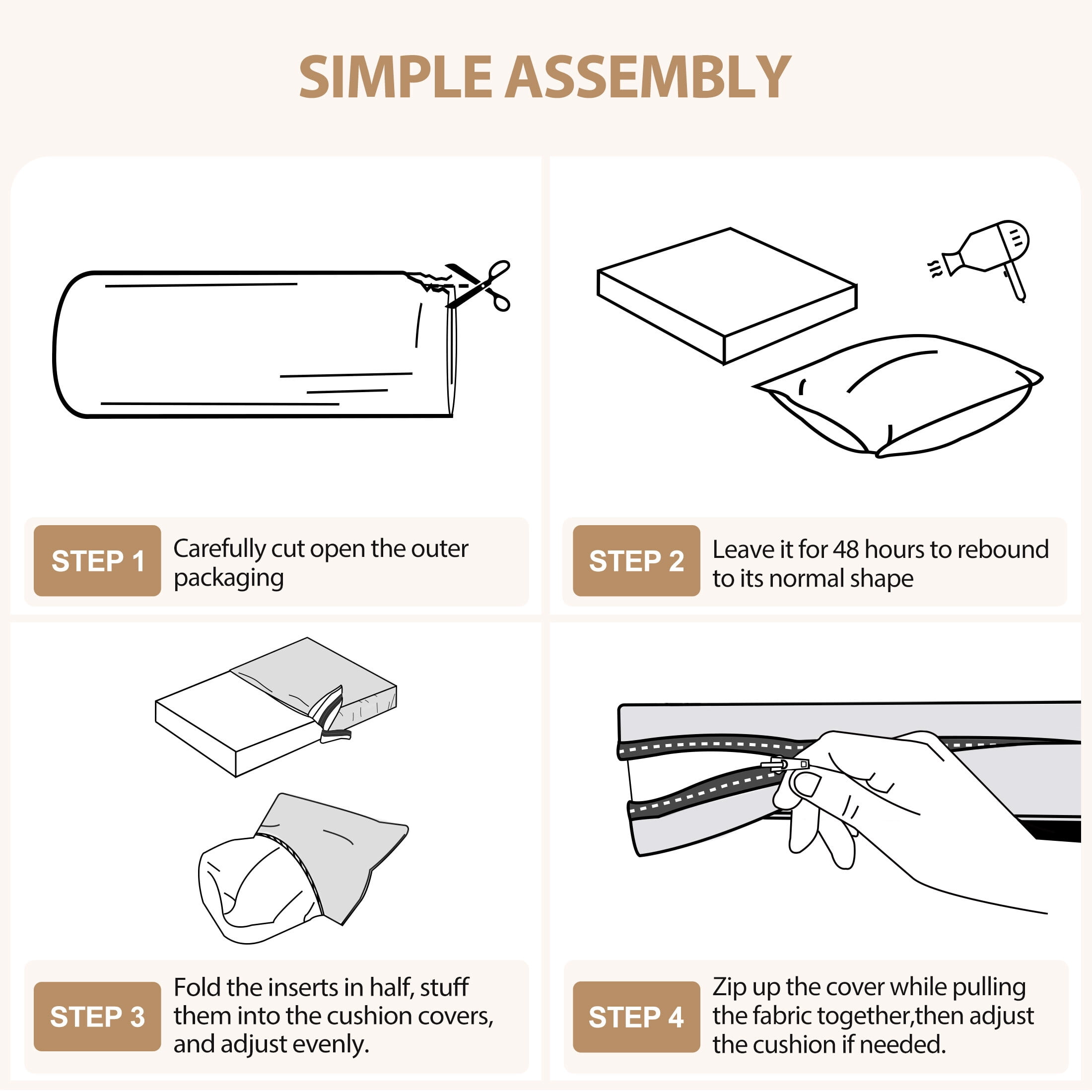 SIMPLE ASSEMBLY

STEP 1
Carefully cut open the outer packaging

STEP 2
Leave it for 48 hours to rebound to its normal shape

STEP 3
Fold the inserts in half, stuff them into the cushion covers, and adjust evenly.

STEP 4
Zip up the cover while pulling the fabric together,then adjust the cushion if needed.