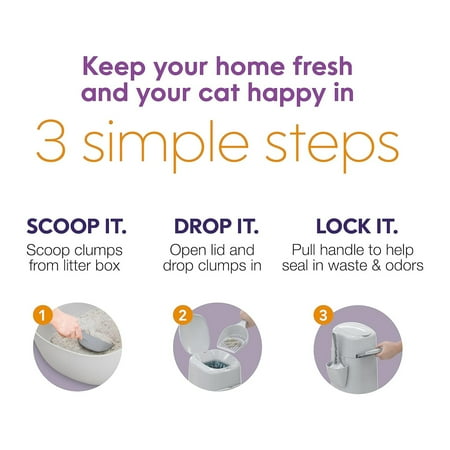 Keep your home fresh and your cat happy in

3 simple steps

SCOOP IT.
Scoop clumps from litter box

1

DROP IT.
Open lid and drop clumps in

2

LOCK IT.
Pull handle to help seal in waste & odors

3