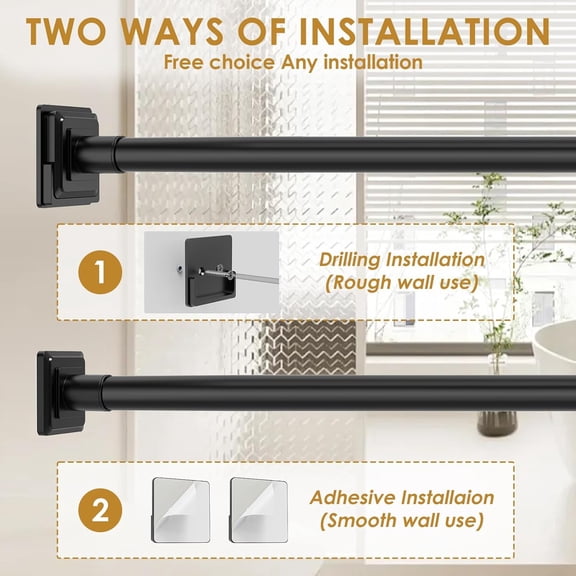 TWO WAYS OF INSTALLATION

Free choice Any installation

1

Drilling Installation
(Rough wall use)

2

Adhesive Installaion
(Smooth wall use)