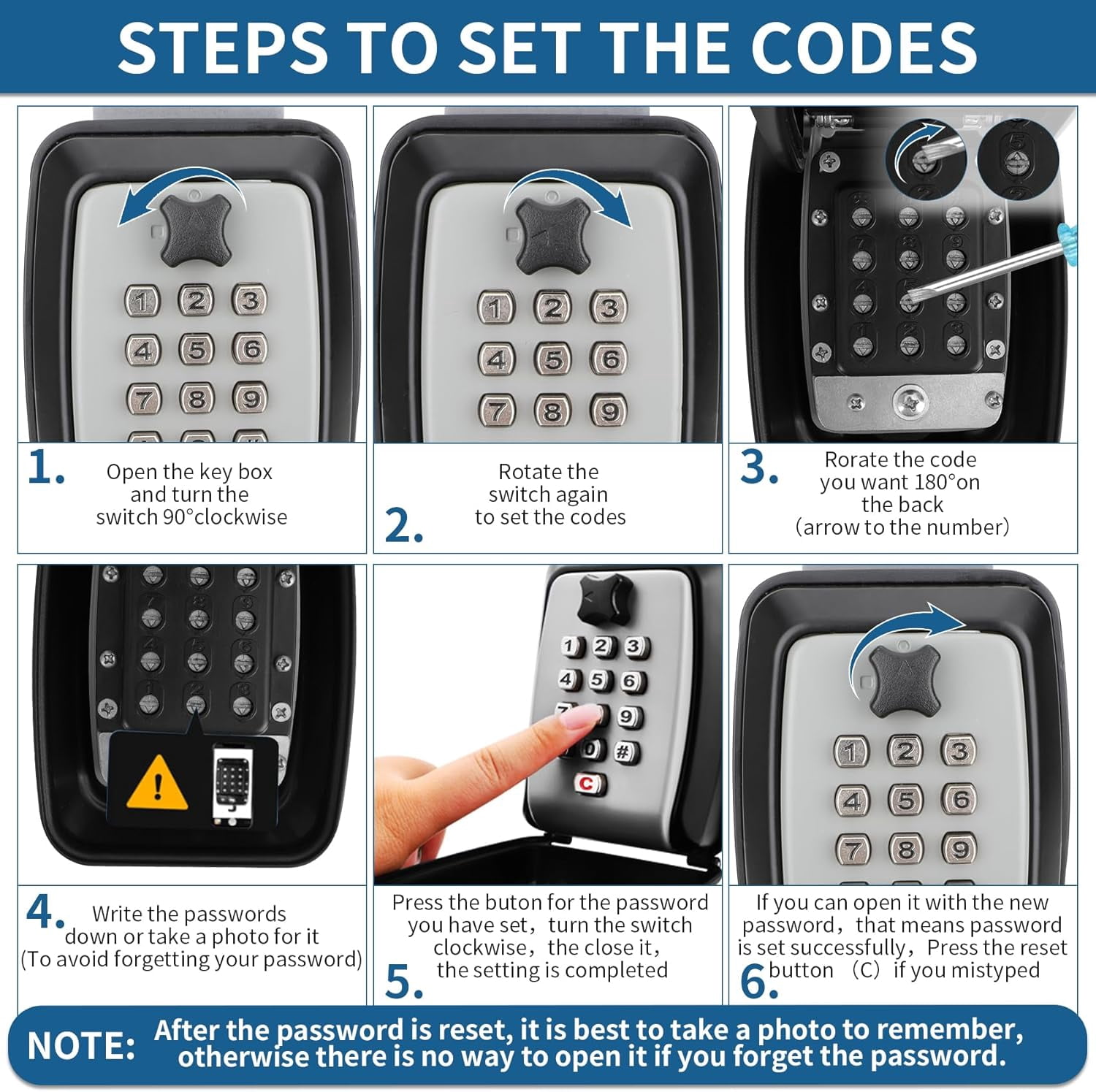 STEPS TO SET THE CODES

1 2 3
4 5 6
7 8 9

1. Open the key box and turn the switch 90°clockwise

1 2 3
4 5 6
7 8 9

2. Rotate the switch again to set the codes

3. Rorate the code you want 180°on the back (arrow to the number)

4. Write the passwords down or take a photo for it (To avoid forgetting your password)

1 2 3
4 5 6
9
0 #
C

5. Press the buton for the password you have set, turn the switch clockwise, the close it, the setting is completed

1 2 3
4 5 6
7 8 9

6. If you can open it with the new password, that means password is set successfully, Press the reset button (C) if you mistyped

NOTE: After the password is reset, it is best to take a photo to remember, otherwise there is no way to open it if you forget the password.