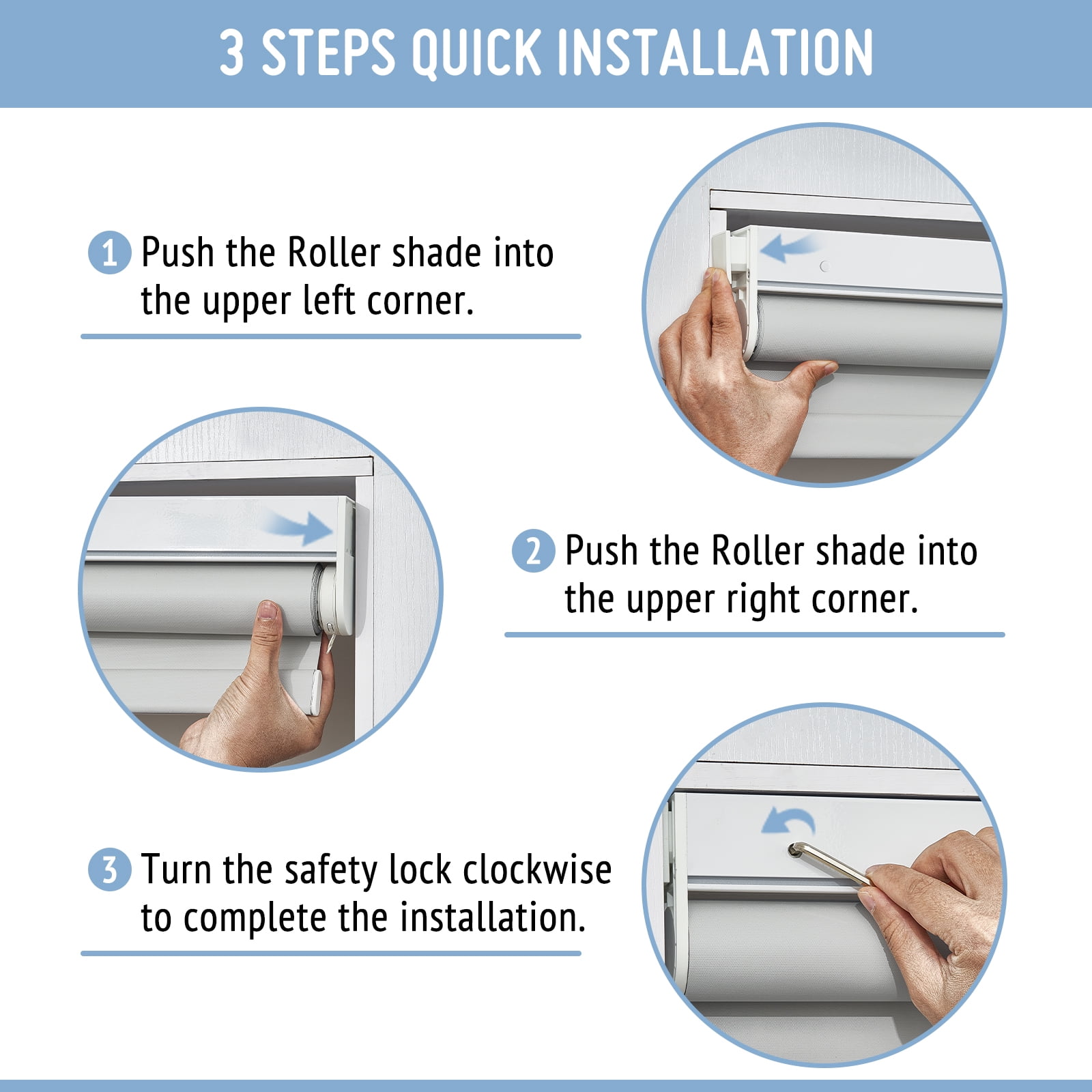 3 STEPS QUICK INSTALLATION

1 Push the Roller shade into the upper left corner.

2 Push the Roller shade into the upper right corner.

3 Turn the safety lock clockwise to complete the installation.