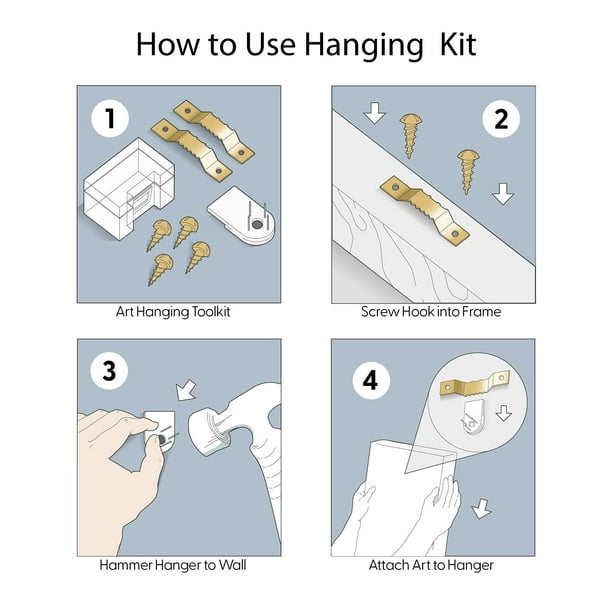 How to Use Hanging Kit

1

Art Hanging Toolkit

2

Screw Hook into Frame

3

Hammer Hanger to Wall

4

Attach Art to Hanger