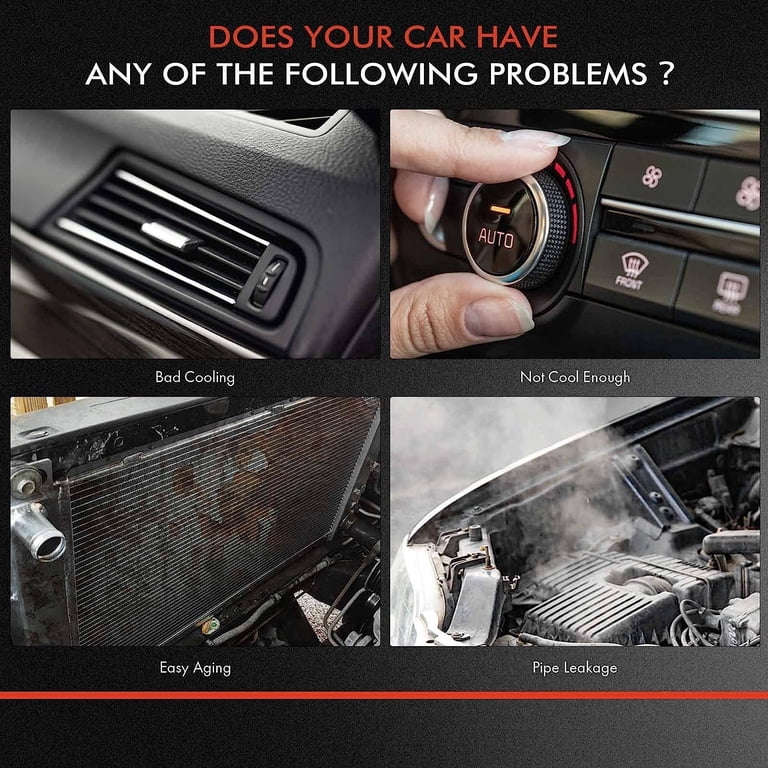 DOES YOUR CAR HAVE
ANY OF THE FOLLOWING PROBLEMS ?

AUTO

FROST

REAR

Bad Cooling

Not Cool Enough

Easy Aging

Pipe Leakage