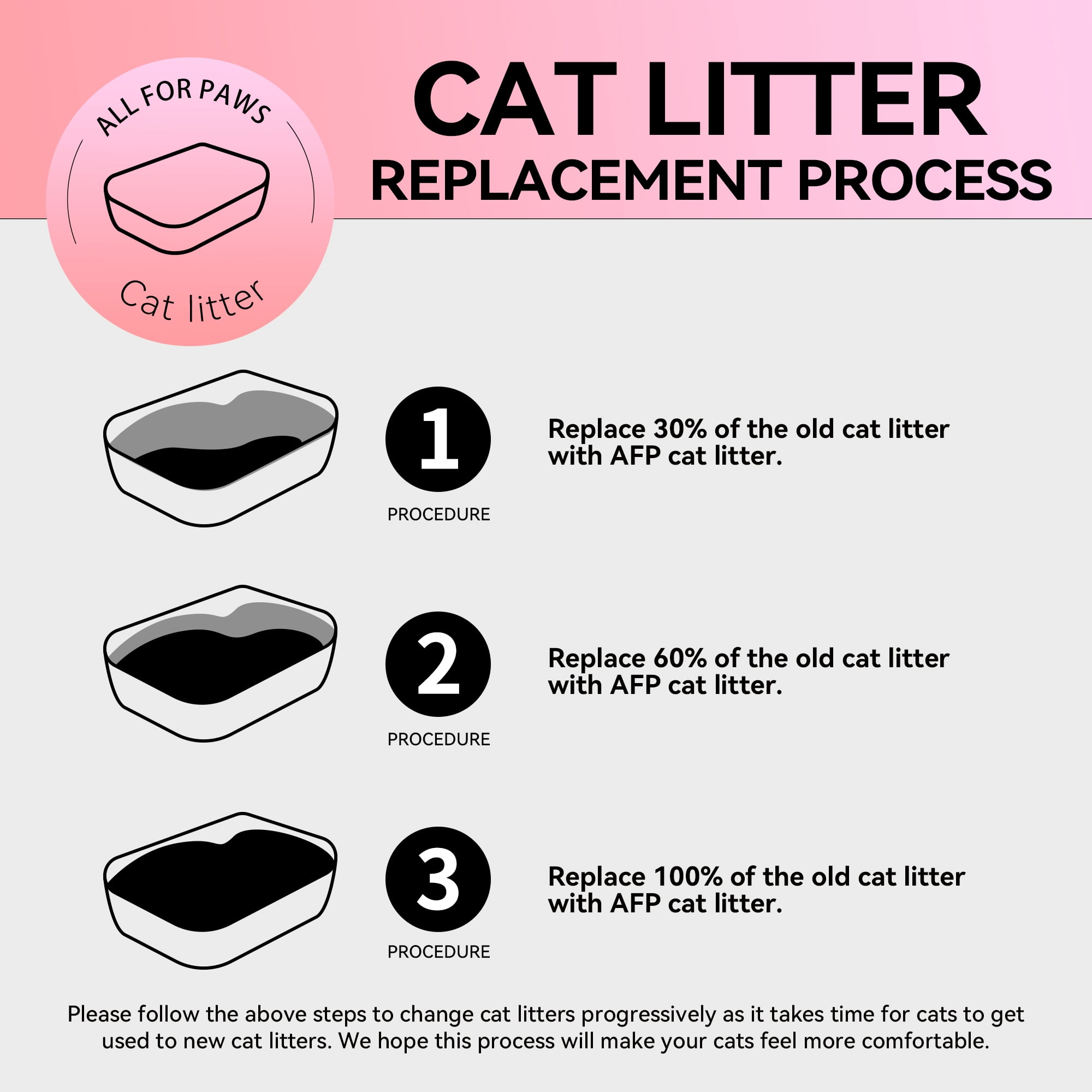 ALL FOR PAWS

Cat litter

CAT LITTER
REPLACEMENT PROCESS

1
PROCEDURE

Replace 30% of the old cat litter with AFP cat litter.

2
PROCEDURE

Replace 60% of the old cat litter with AFP cat litter.

3
PROCEDURE

Replace 100% of the old cat litter with AFP cat litter.

Please follow the above steps to change cat litters progressively as it takes time for cats to get used to new cat litters. We hope this process will make your cats feel more comfortable.