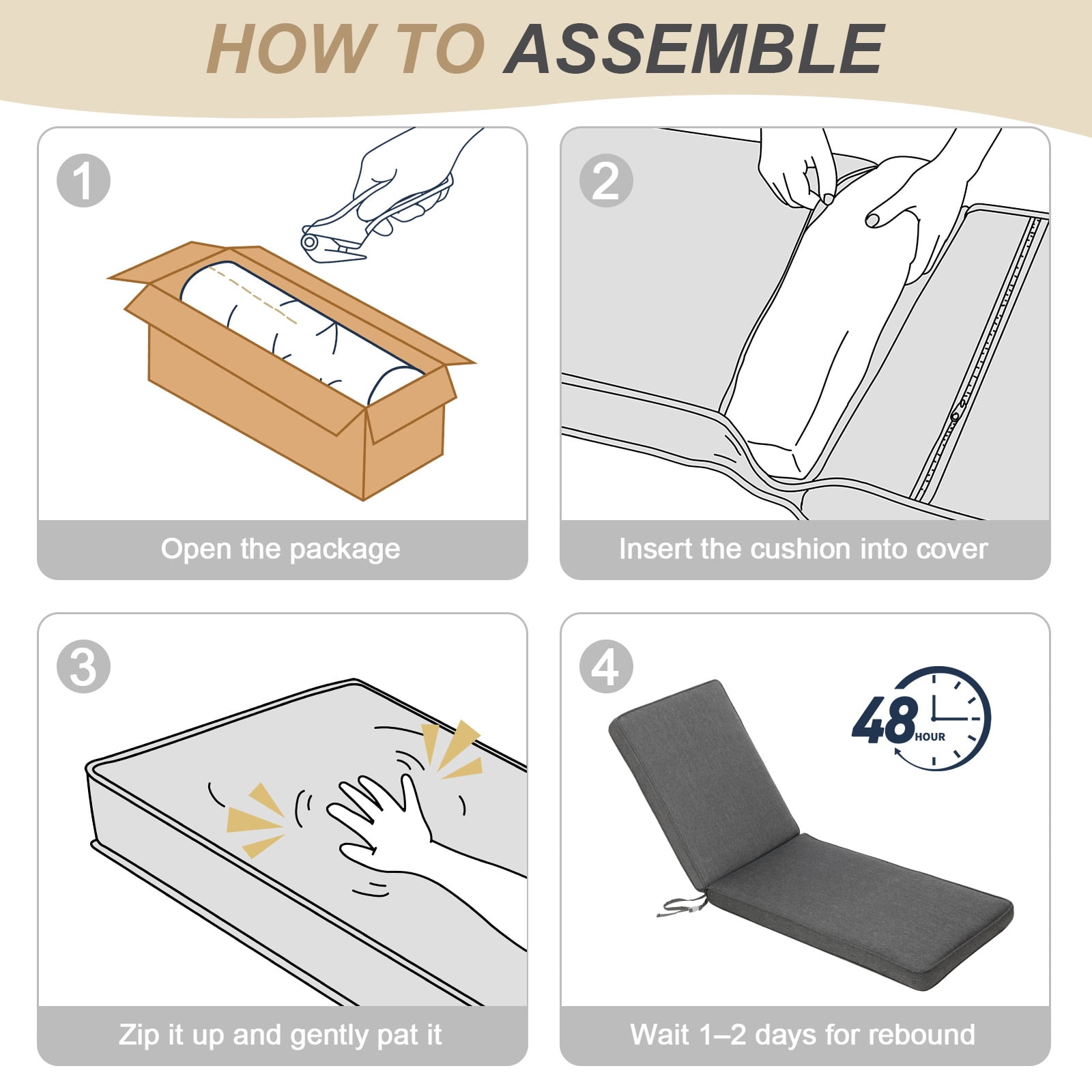 HOW TO ASSEMBLE

1

Open the package

2

Insert the cushion into cover

3

Zip it up and gently pat it

4

48 HOUR

Wait 1–2 days for rebound