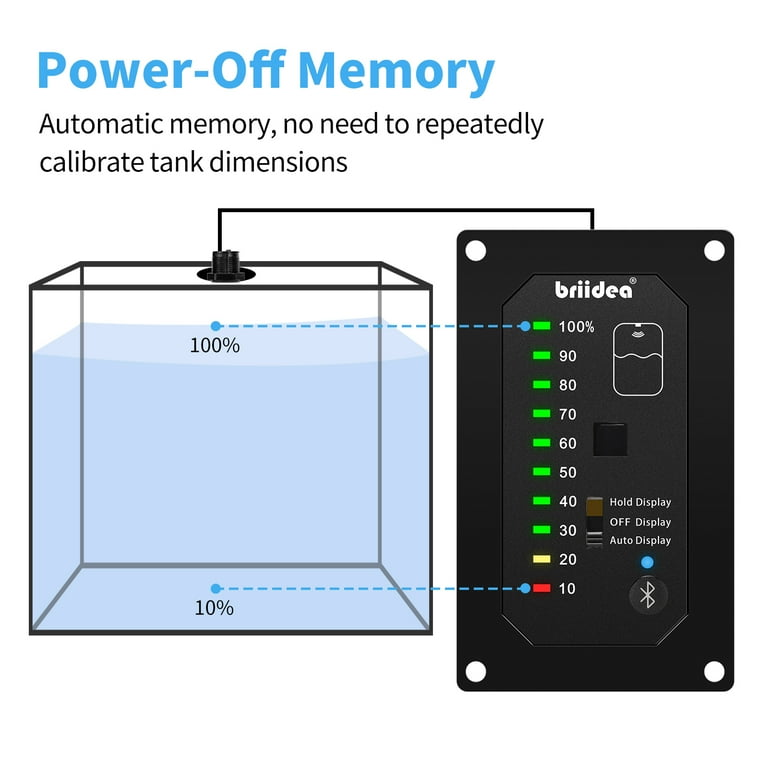 Power-Off Memory

Automatic memory, no need to repeatedly calibrate tank dimensions

100%

10%

briidea®

100%

90

80

70

60

50

40

30

20

10

Hold Display

OFF Display

Auto Display