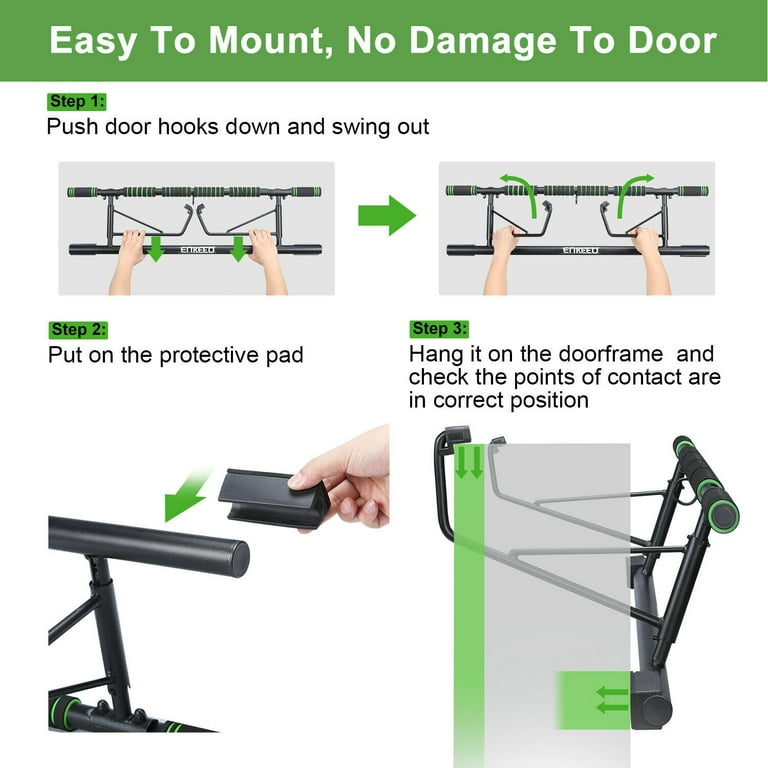 Easy To Mount, No Damage To Door

Step 1:
Push door hooks down and swing out

ENKEEO

ENKEEO

Step 2:
Put on the protective pad

Step 3:
Hang it on the doorframe and check the points of contact are in correct position