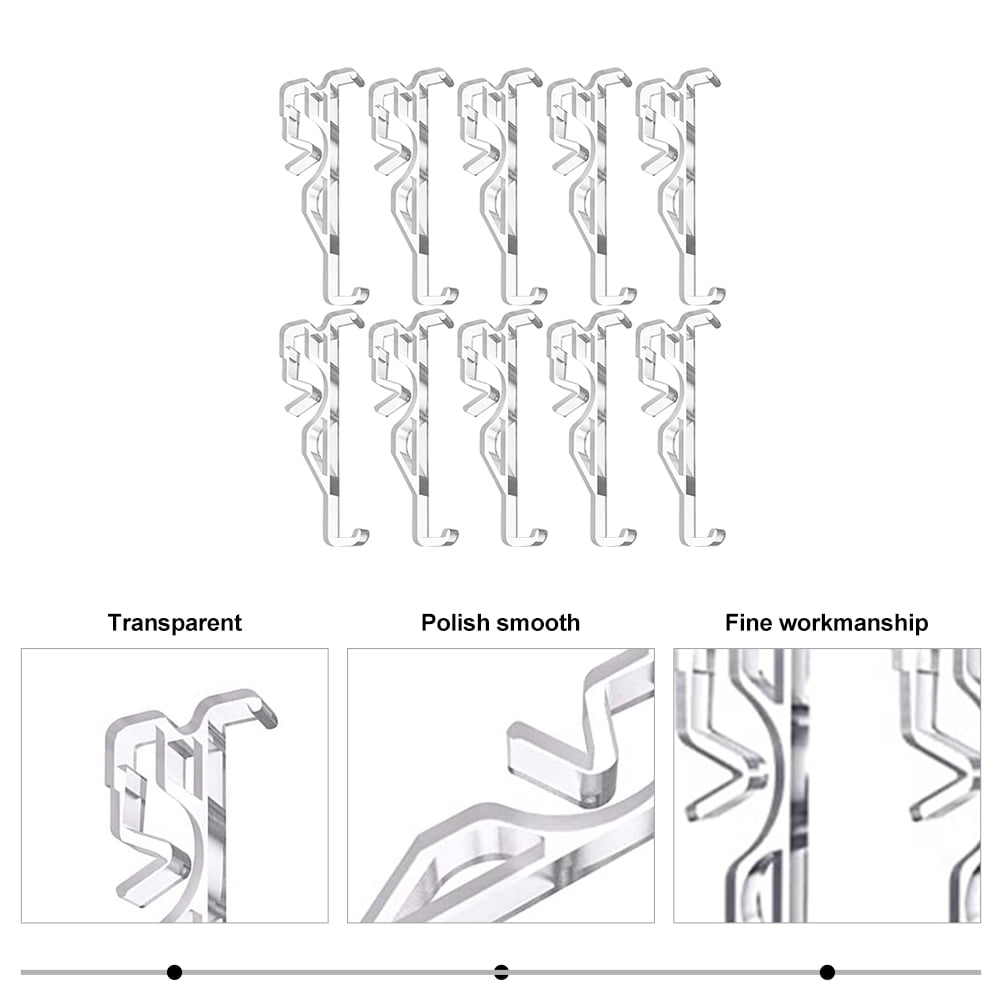 Transparent

Polish smooth

Fine workmanship