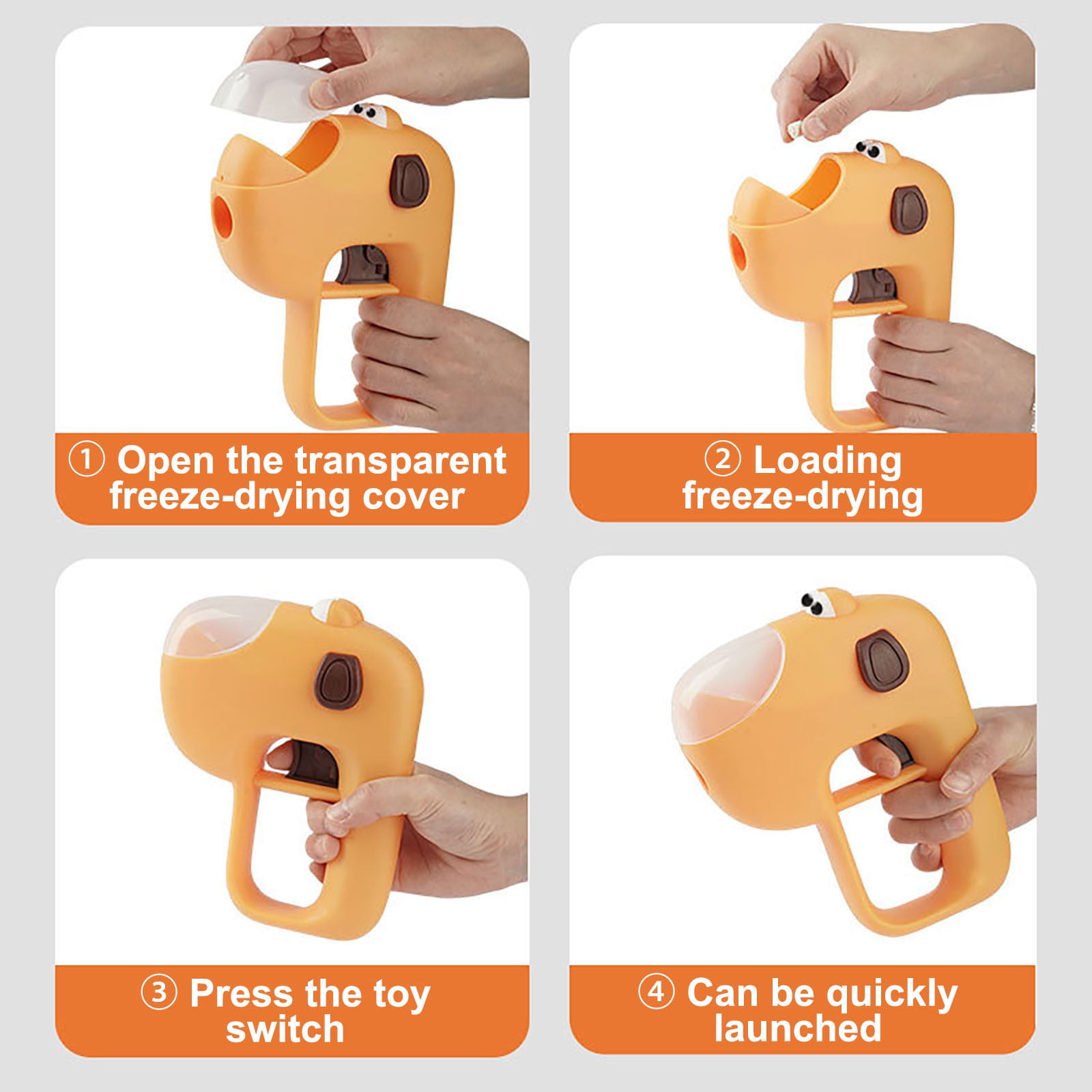 ① Open the transparent freeze-drying cover

② Loading freeze-drying

③ Press the toy switch

④ Can be quickly launched