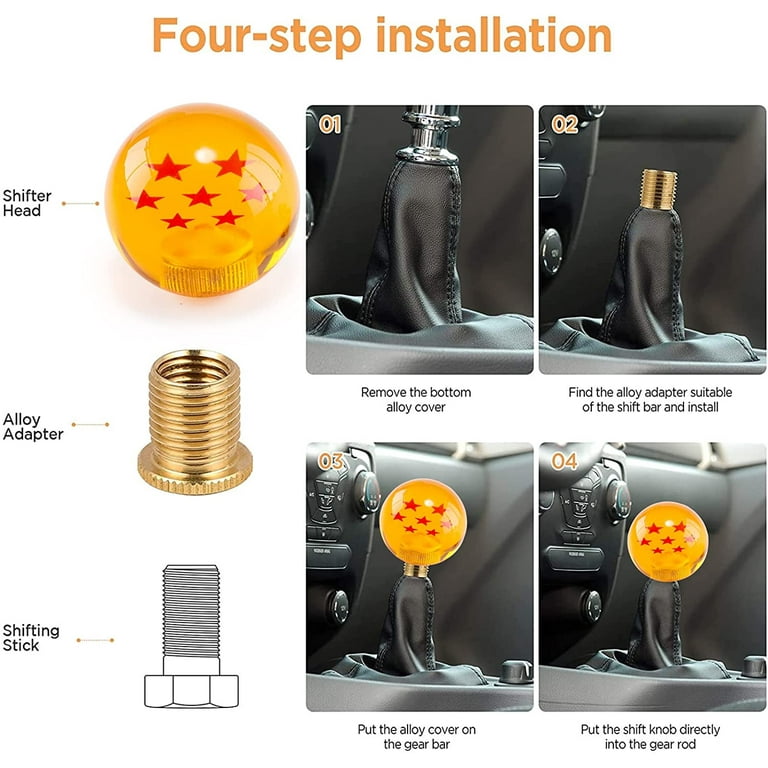 Four-step installation

Shifter Head

Alloy Adapter

Shifting Stick

01

Remove the bottom alloy cover

02

Find the alloy adapter suitable of the shift bar and install

03

Put the alloy cover on the gear bar

04

Put the shift knob directly into the gear rod