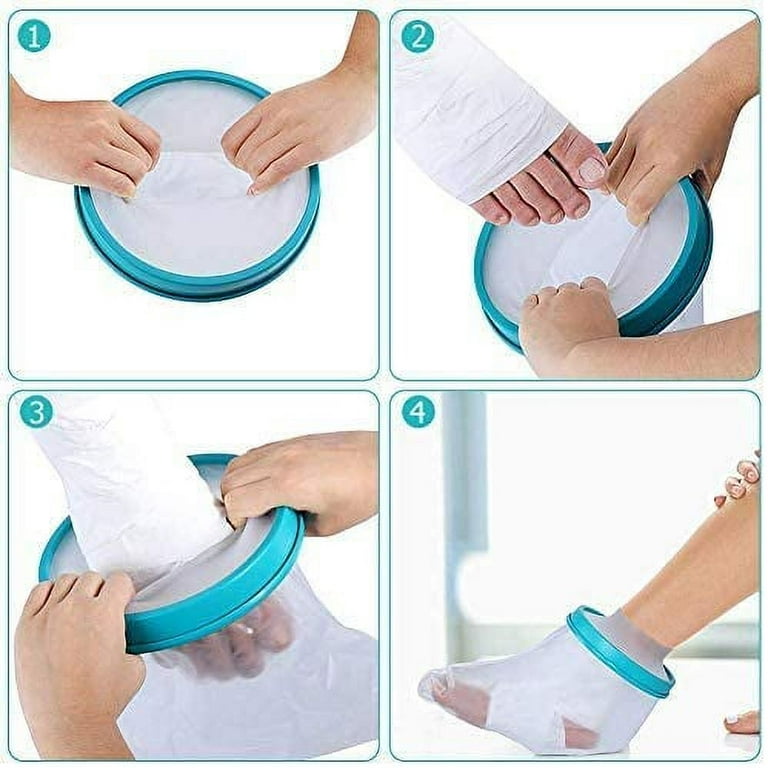 1

2

3

4