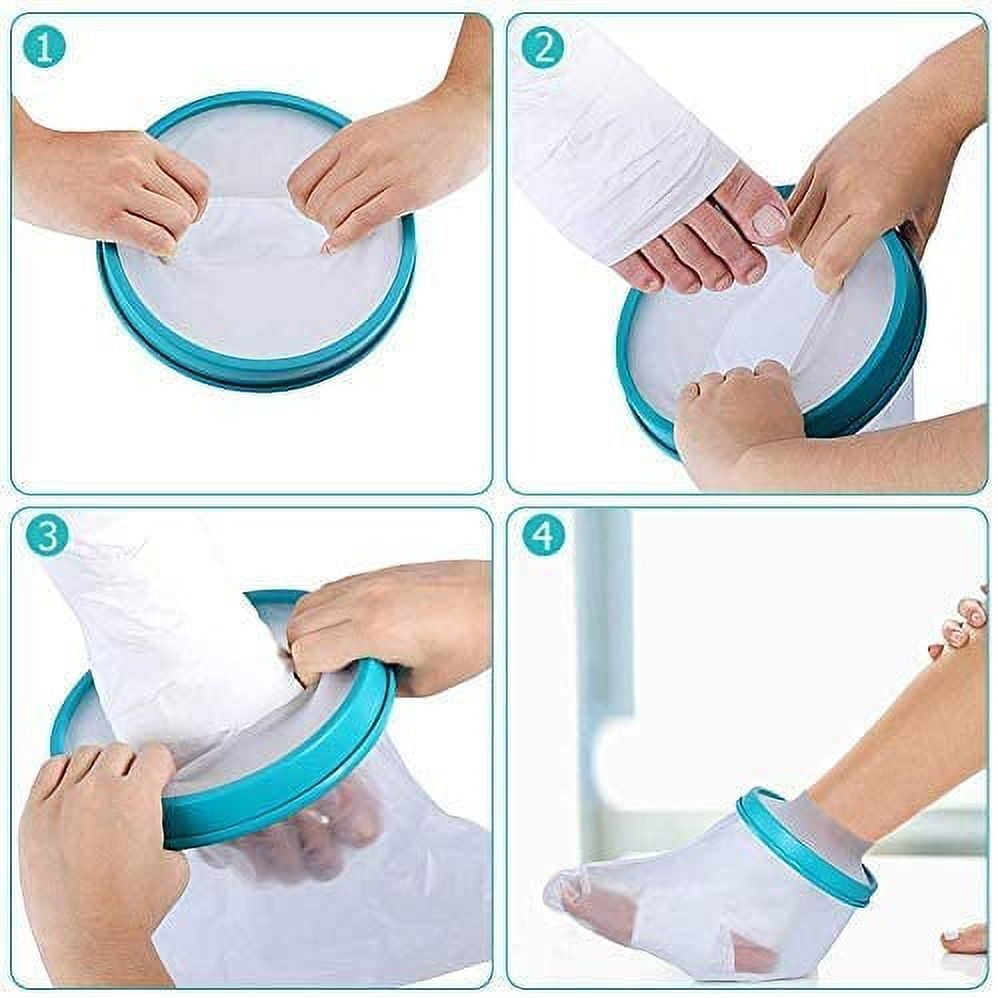 1
2
3
4