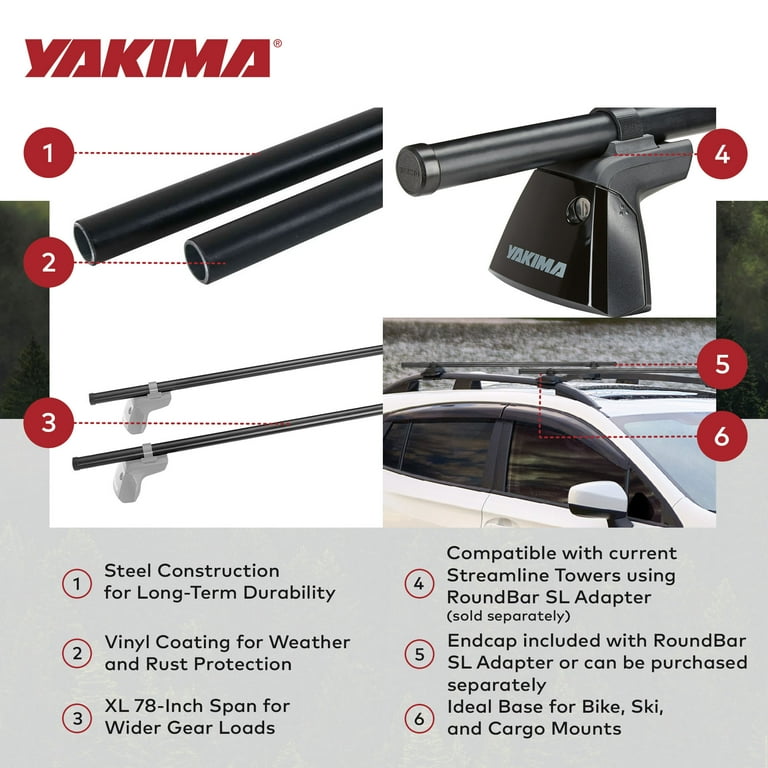 YAKIMA®

1

2

3

4

YAKIMA

5

6

1 Steel Construction for Long-Term Durability

2 Vinyl Coating for Weather and Rust Protection

3 XL 78-Inch Span for Wider Gear Loads

4 Compatible with current Streamline Towers using RoundBar SL Adapter (sold separately)

5 Endcap included with RoundBar SL Adapter or can be purchased separately

6 Ideal Base for Bike, Ski, and Cargo Mounts