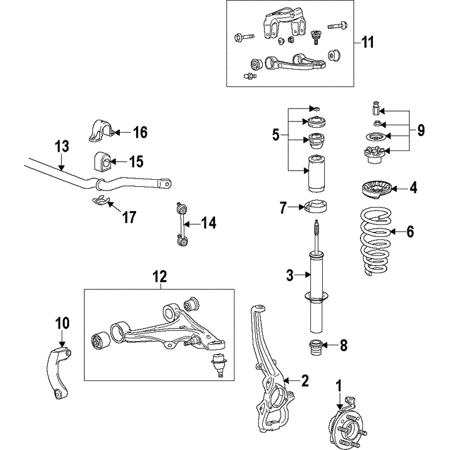 11
16
13
15
17
14
5
9
4
7
6
3
12
10
8
2
1