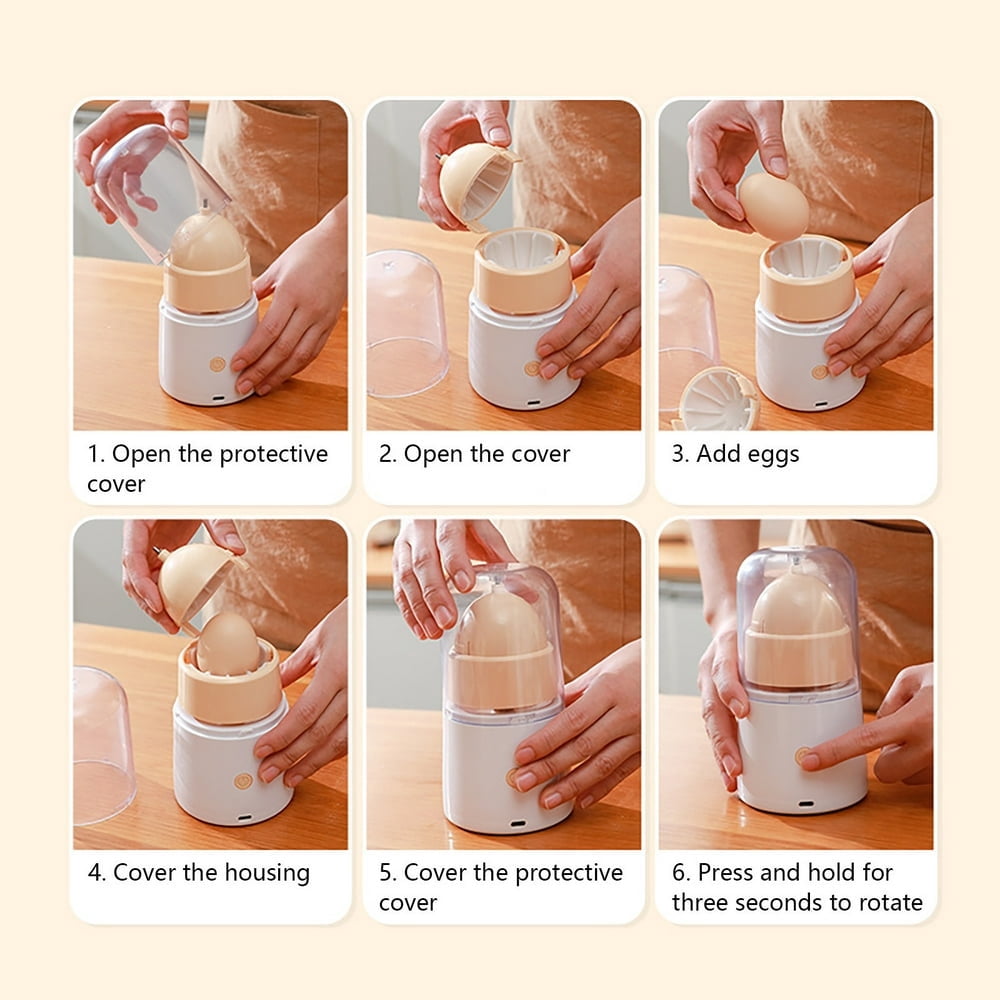 1. Open the protective cover

2. Open the cover

3. Add eggs

4. Cover the housing

5. Cover the protective cover

6. Press and hold for three seconds to rotate