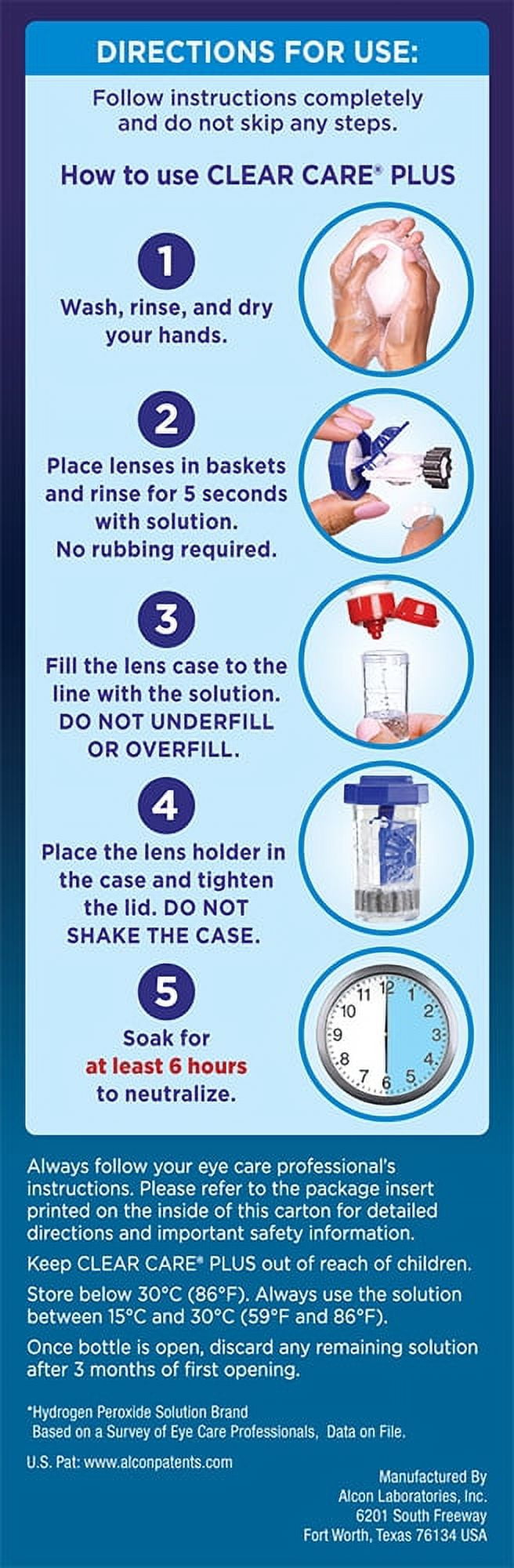 DIRECTIONS FOR USE:

Follow instructions completely and do not skip any steps.

How to use CLEAR CARE® PLUS

1
Wash, rinse, and dry your hands.

2
Place lenses in baskets and rinse for 5 seconds with solution. No rubbing required.

3
Fill the lens case to the line with the solution. DO NOT UNDERFILL OR OVERFILL.

4
Place the lens holder in the case and tighten the lid. DO NOT SHAKE THE CASE.

5
Soak for at least 6 hours to neutralize.

11 12 1 2 3 4 5 6 7 8 9 10

Always follow your eye care professional's instructions. Please refer to the package insert printed on the inside of this carton for detailed directions and important safety information.

Keep CLEAR CARE® PLUS out of reach of children.

Store below 30°C (86°F). Always use the solution between 15°C and 30°C (59°F and 86°F).

Once bottle is open, discard any remaining solution after 3 months of first opening.

*Hydrogen Peroxide Solution Brand
Based on a Survey of Eye Care Professionals, Data on File.

U.S. Pat: www.alconpatents.com

Manufactured By
Alcon Laboratories, Inc.
6201 South Freeway
Fort Worth, Texas 76134 USA