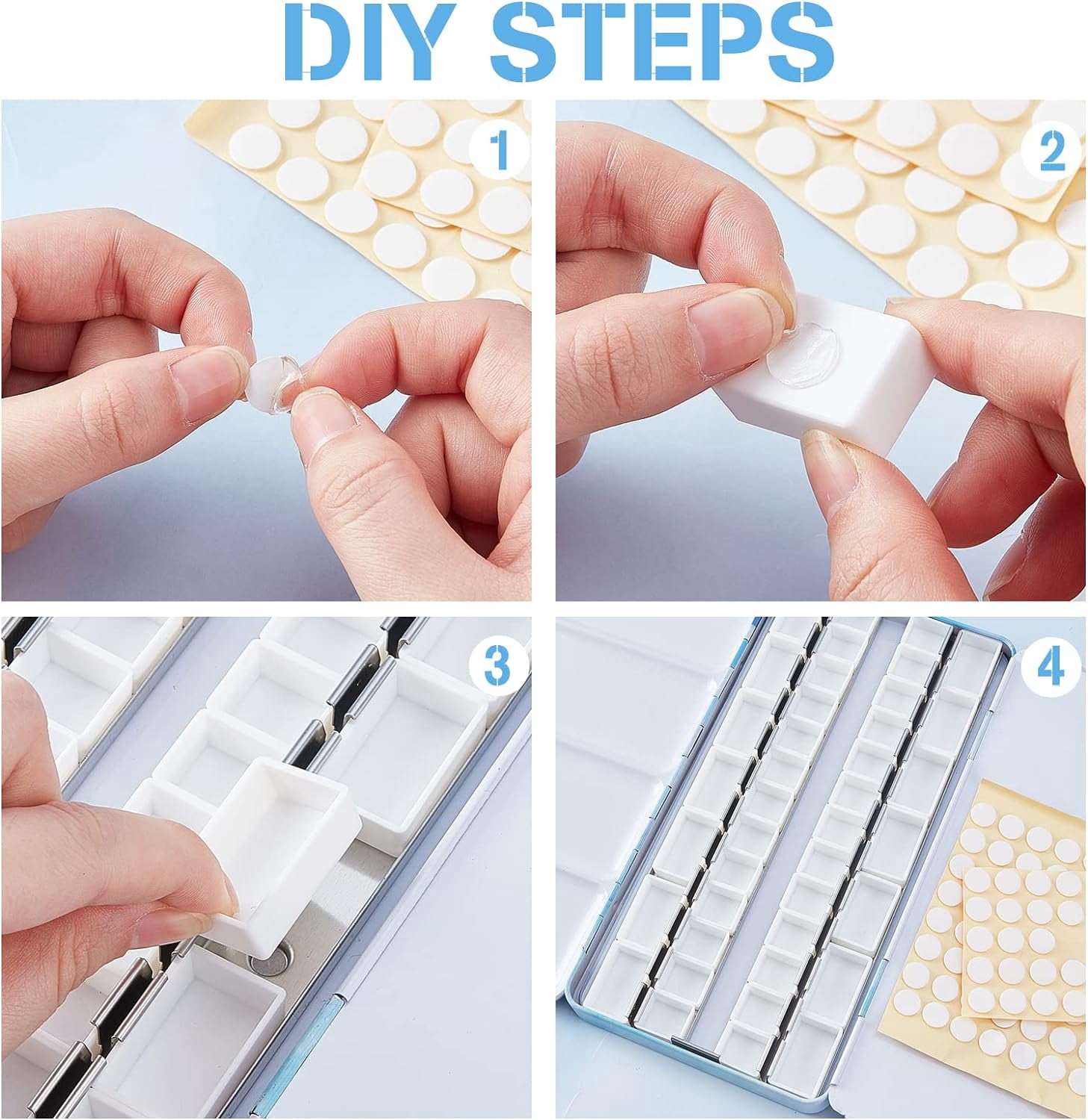 DIY STEPS

1

2

3

4