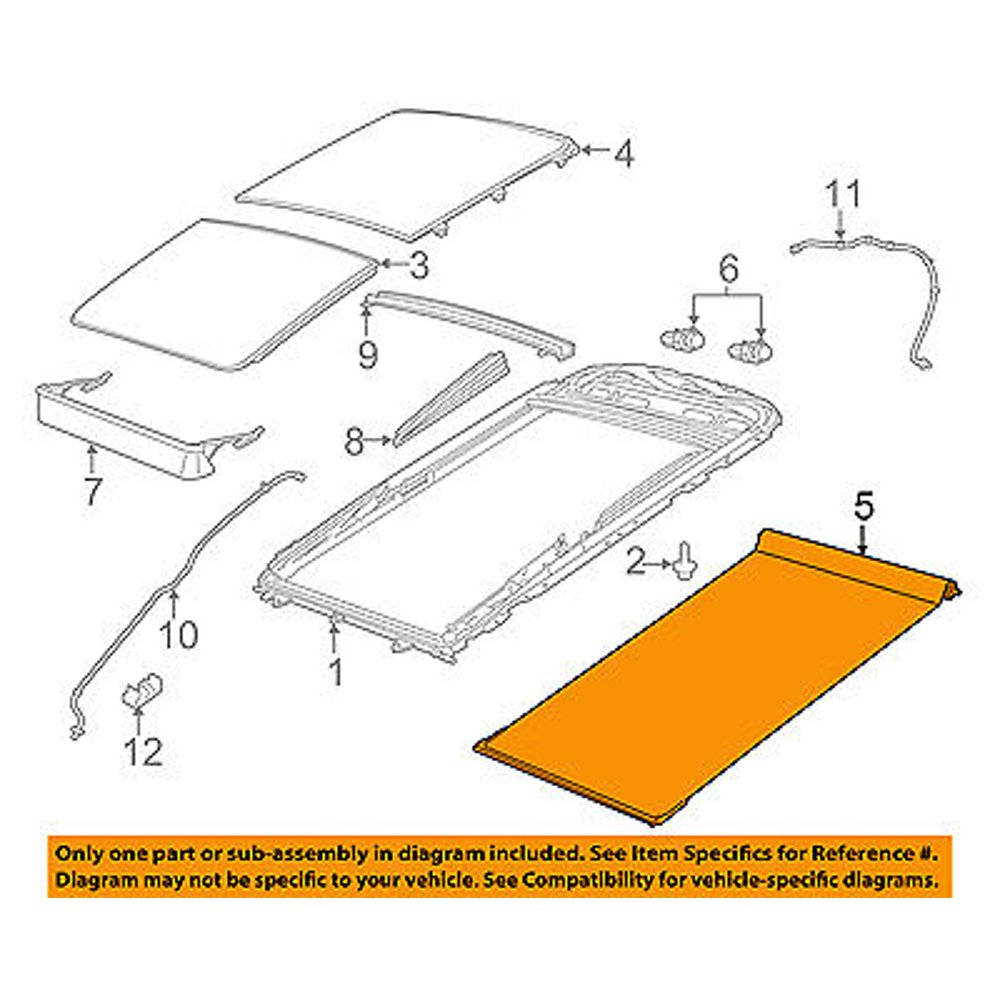 4
11
3
6
9
8
7
5
2
10
1
12

Only one part or sub-assembly in diagram included. See Item Specifics for Reference #.
Diagram may not be specific to your vehicle. See Compatibility for vehicle-specific diagrams.