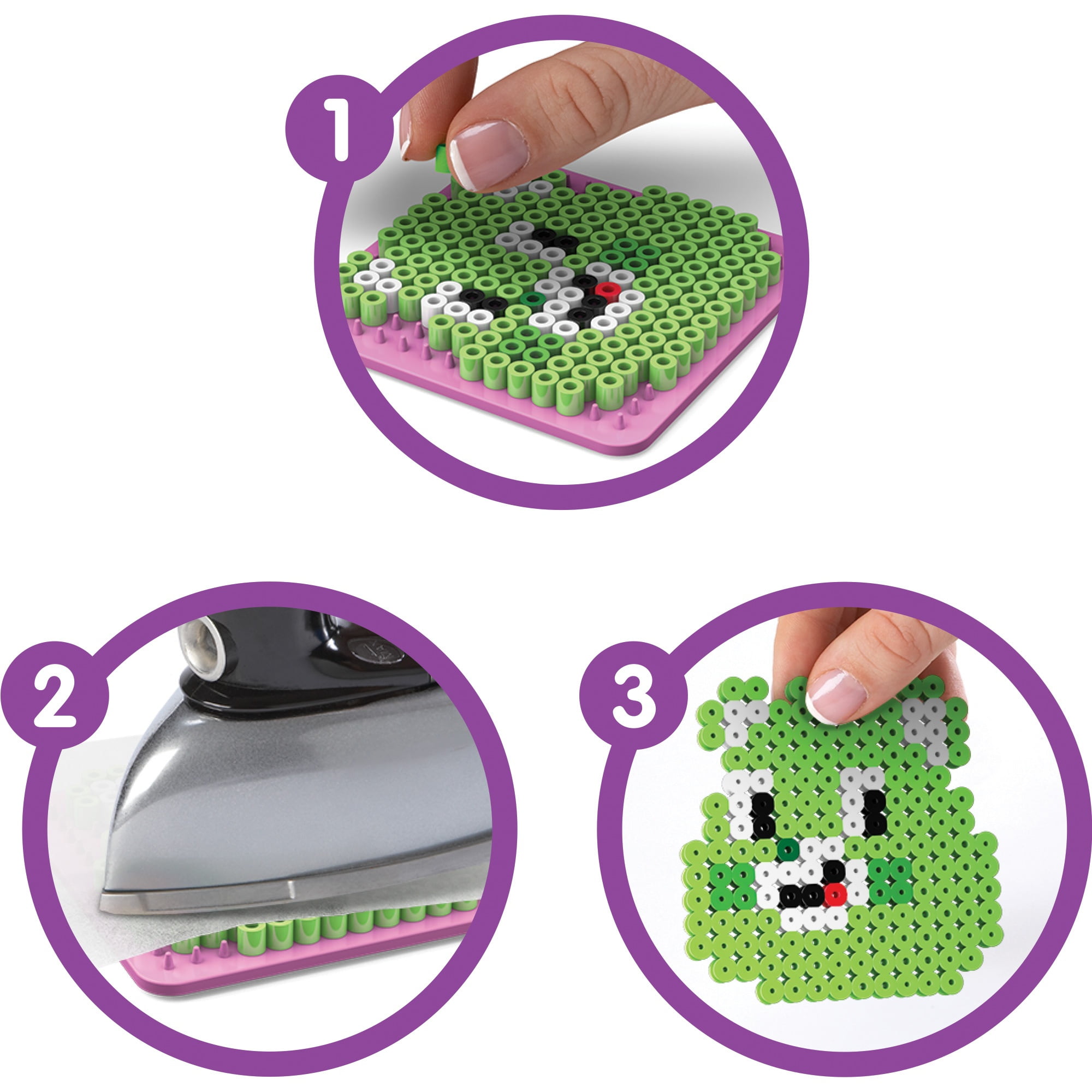 1

2

3