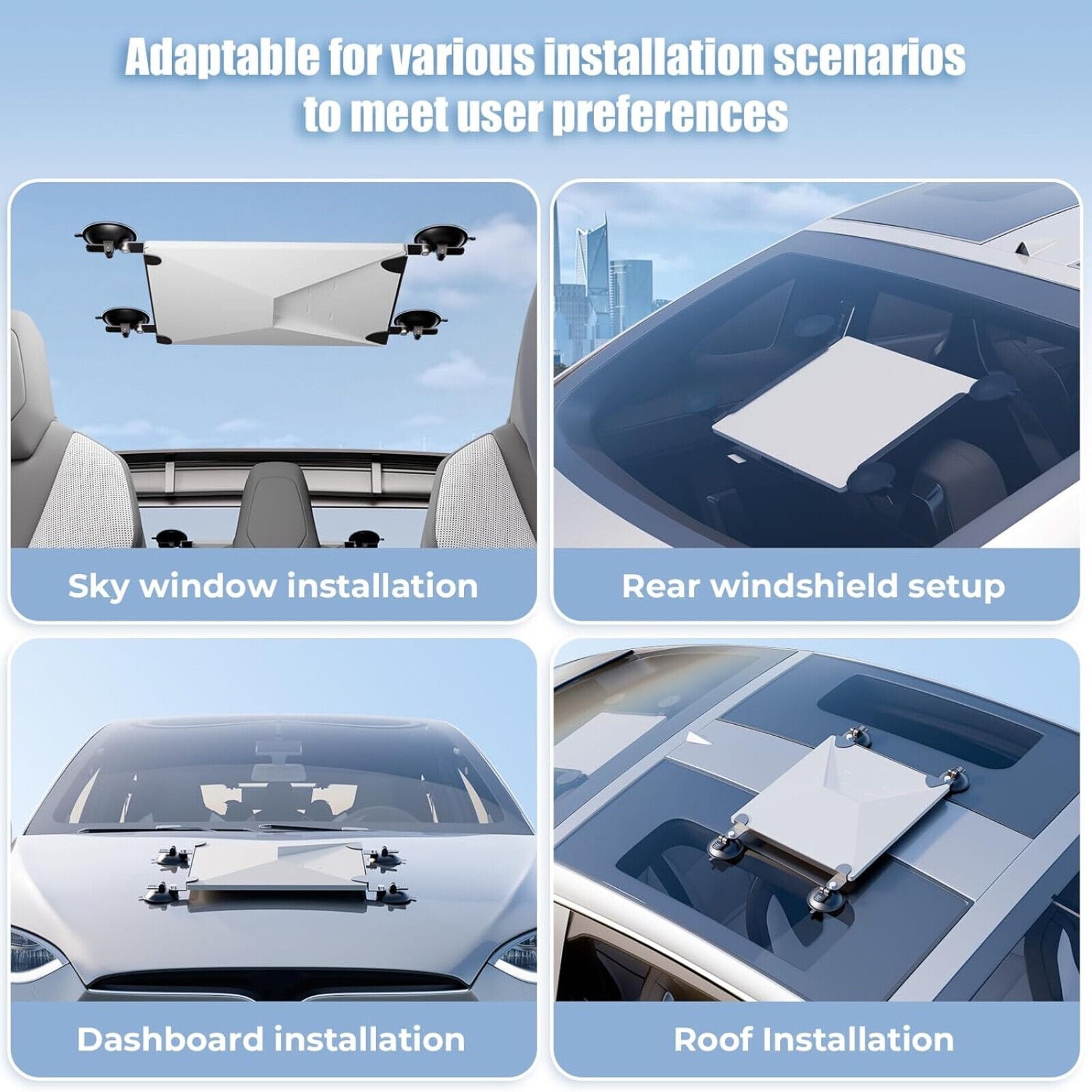 Adaptable for various installation scenarios to meet user preferences

Sky window installation

Rear windshield setup

Dashboard installation

Roof Installation