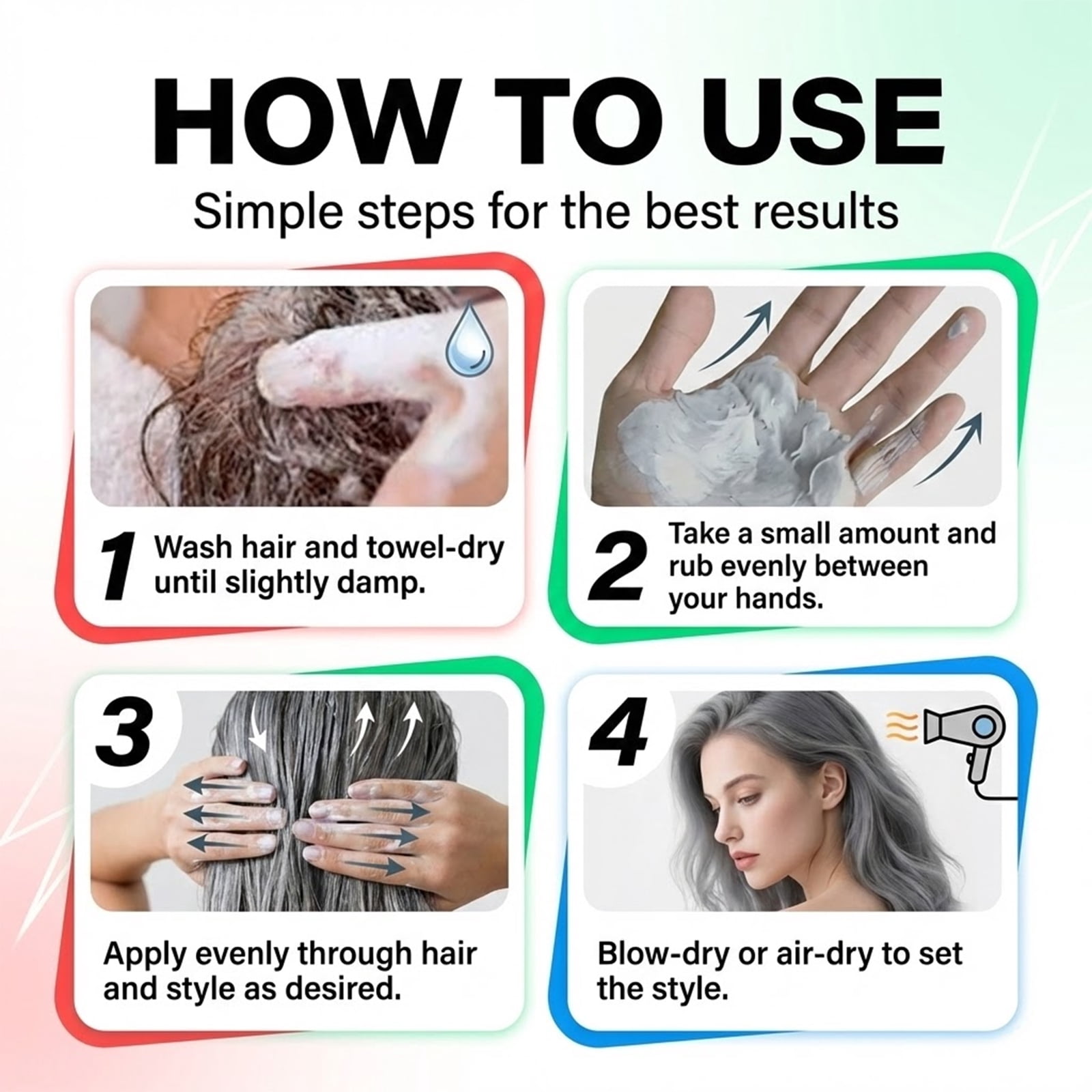 HOW TO USE

Simple steps for the best results

1 Wash hair and towel-dry until slightly damp.

2 Take a small amount and rub evenly between your hands.

3

Apply evenly through hair and style as desired.

4

Blow-dry or air-dry to set the style.