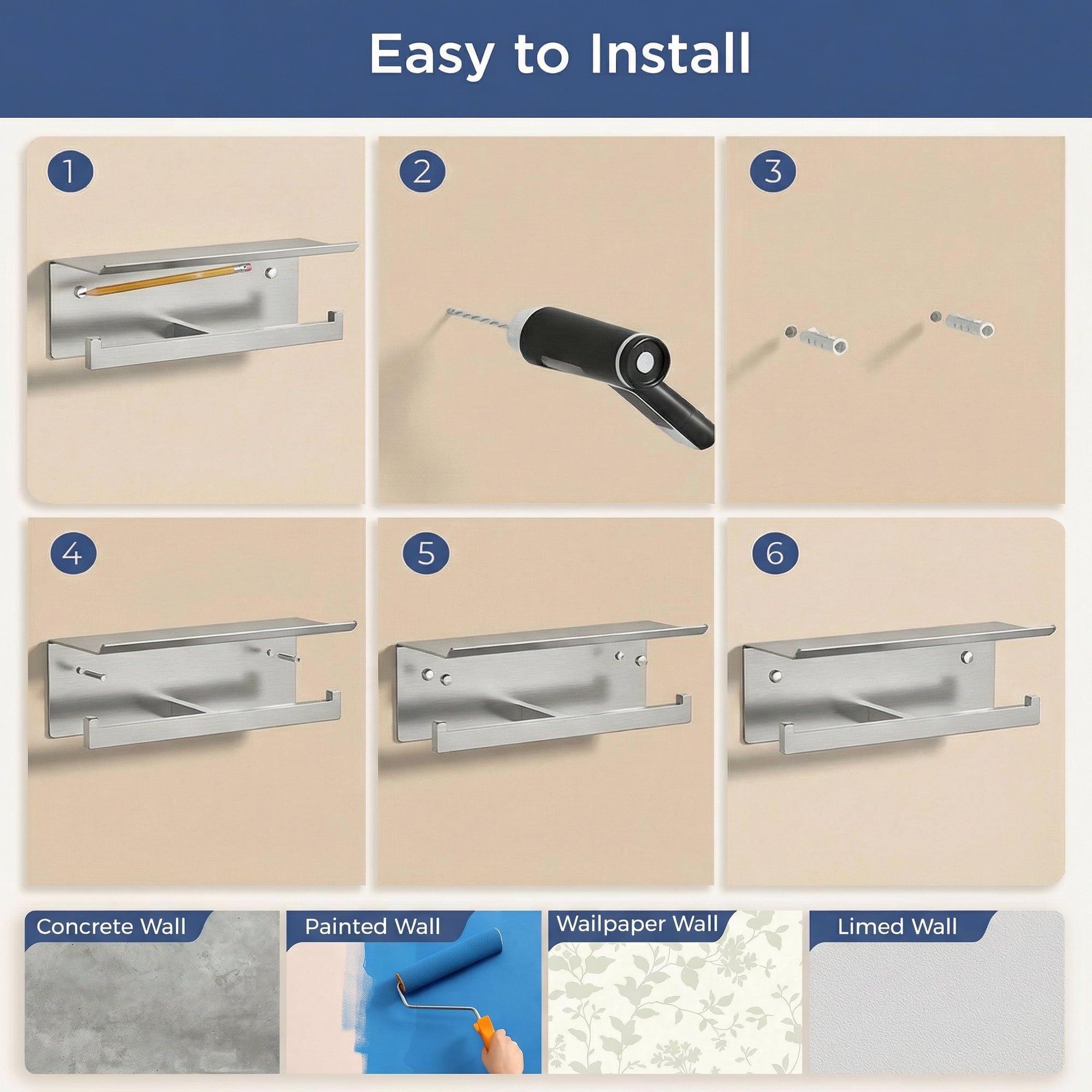 Easy to Install

1

2

3

4

5

6

Concrete Wall

Painted Wall

Wailpaper Wall

Limed Wall