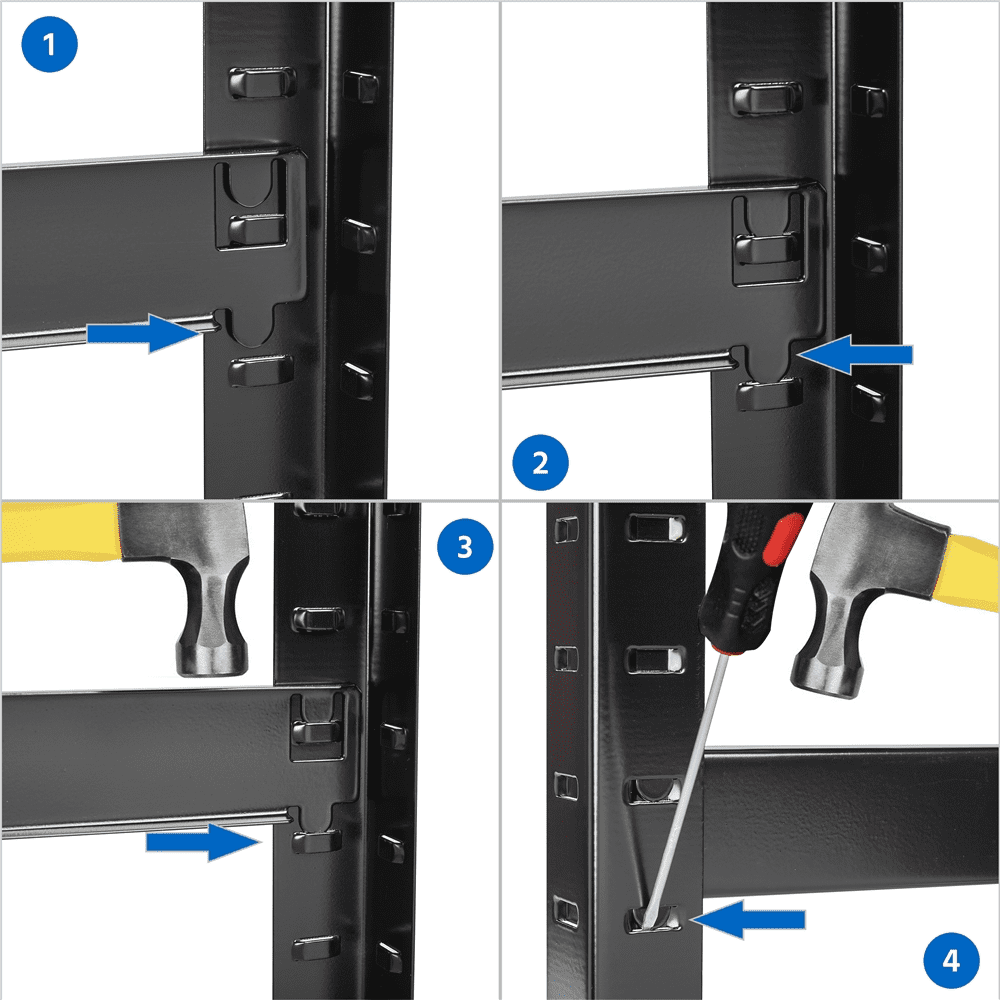 1

2

3

4