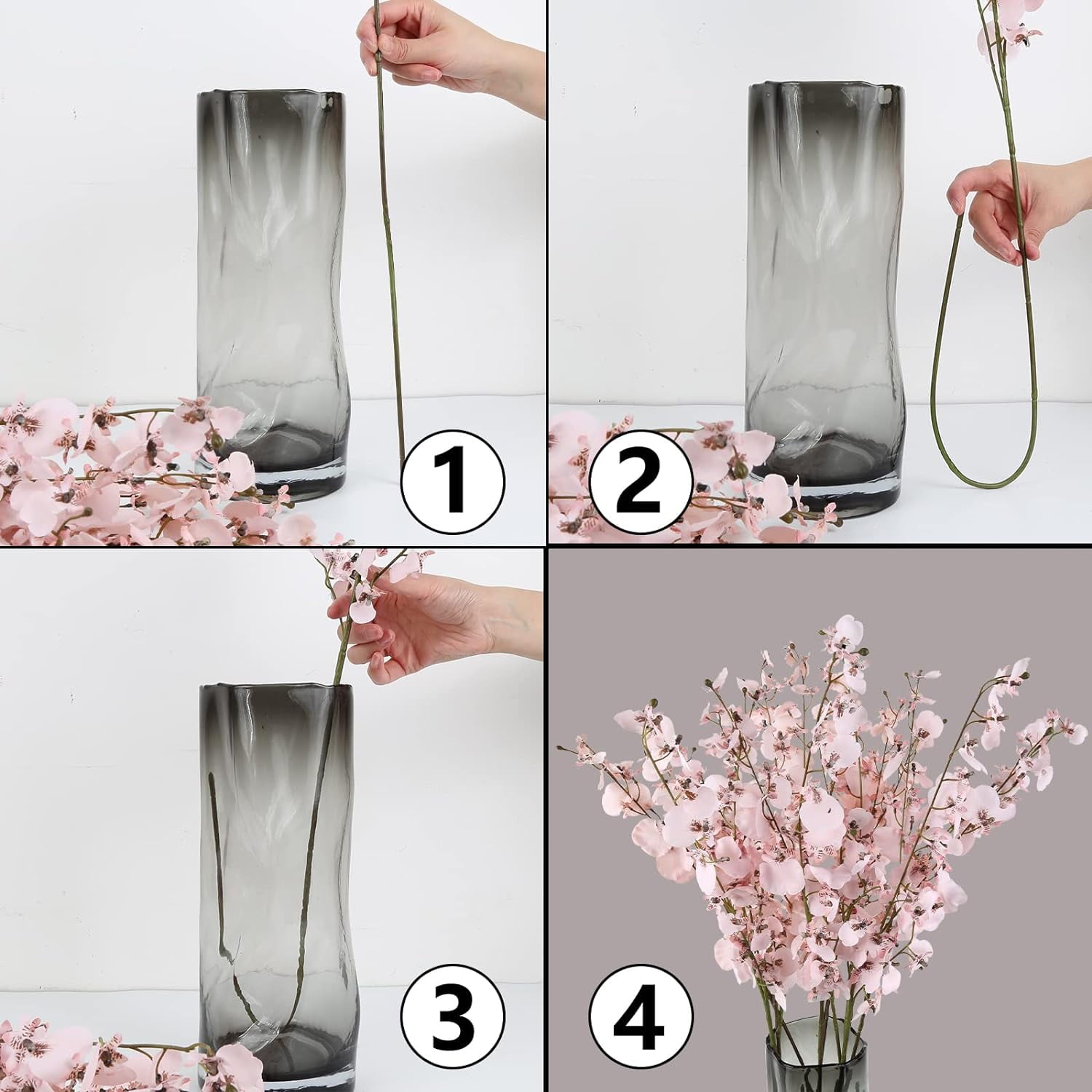 1

2

3

4