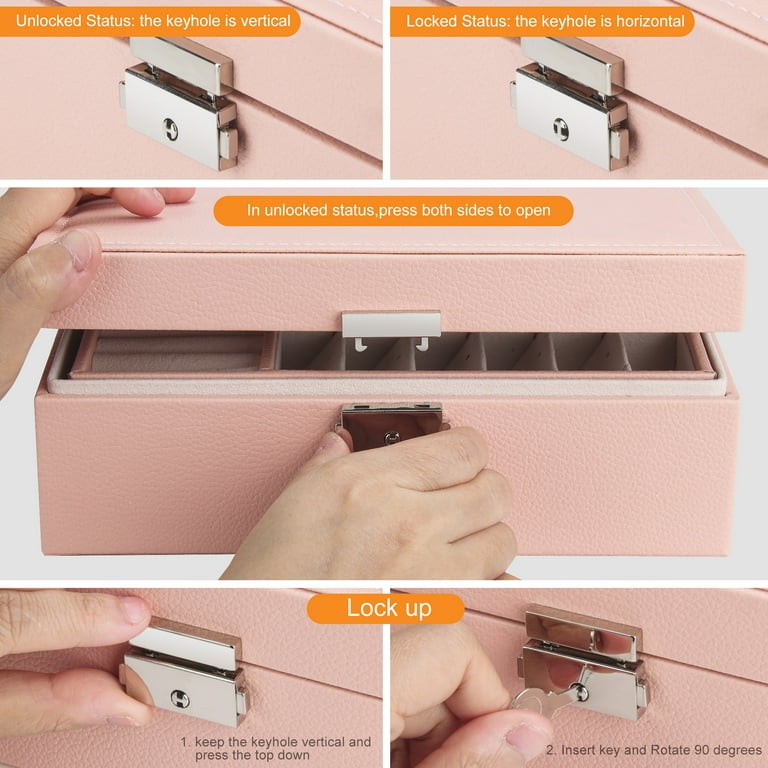 Unlocked Status: the keyhole is vertical

Locked Status: the keyhole is horizontal

In unlocked status,press both sides to open

Lock up

1. keep the keyhole vertical and press the top down

2. Insert key and Rotate 90 degrees