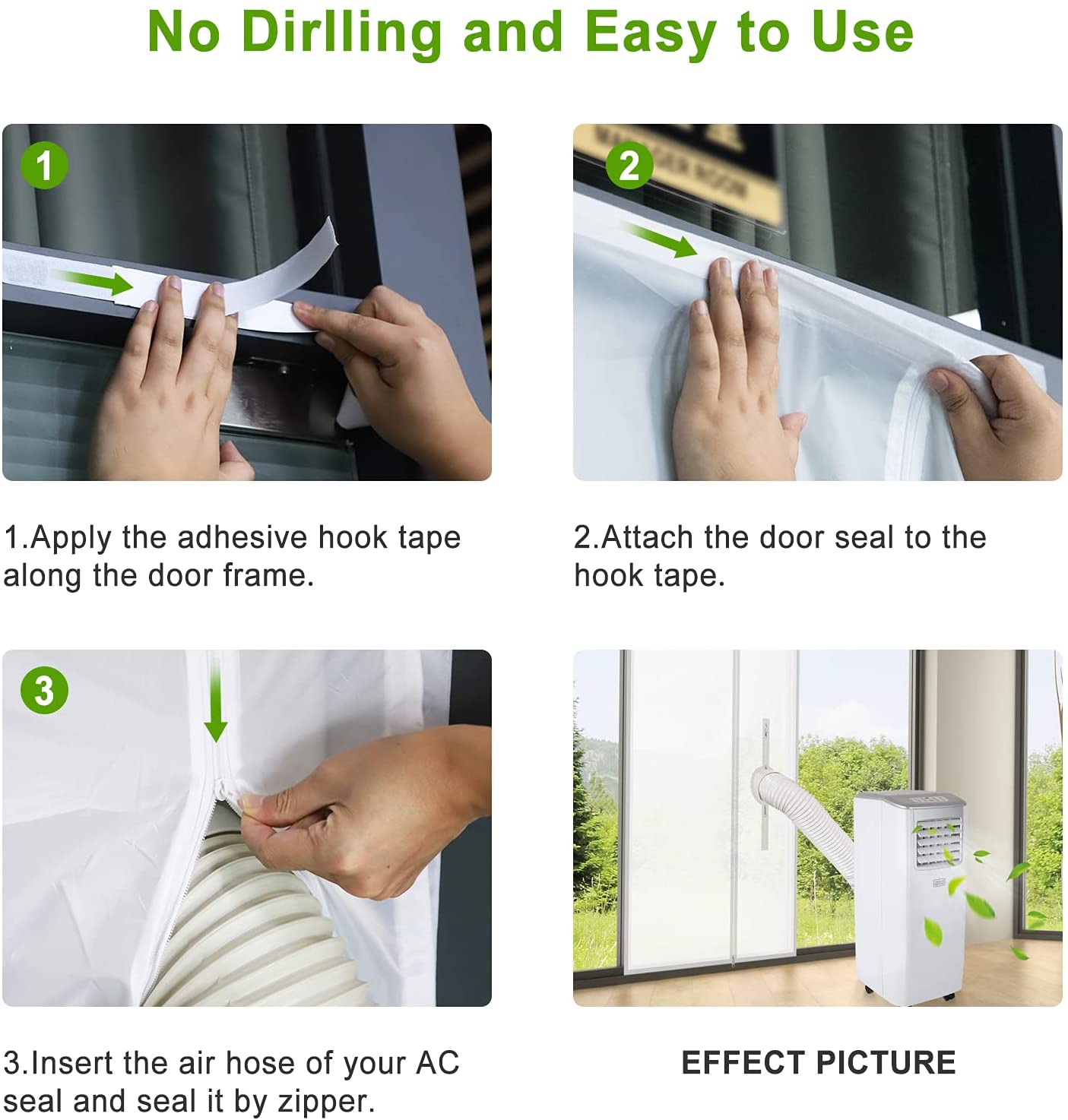 No Dirlling and Easy to Use

1

2

1.Apply the adhesive hook tape along the door frame.

2.Attach the door seal to the hook tape.

3

3.Insert the air hose of your AC seal and seal it by zipper.

EFFECT PICTURE