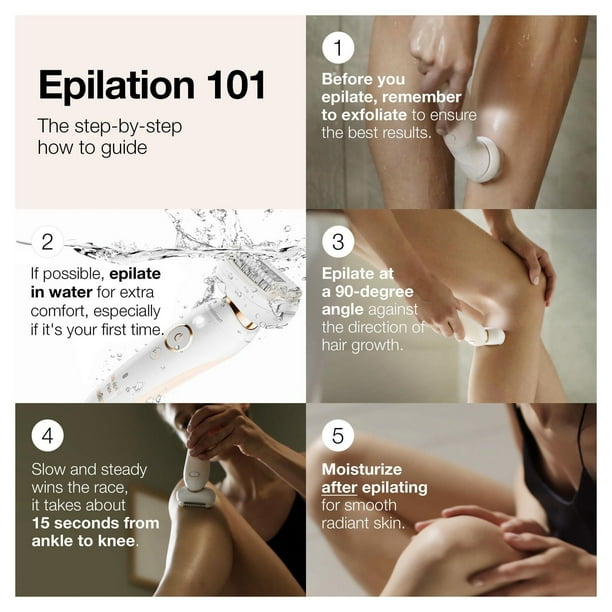 Epilation 101

The step-by-step how to guide

1

Before you epilate, remember to exfoliate to ensure the best results.

2

If possible, epilate in water for extra comfort, especially if it's your first time.

3

Epilate at a 90-degree angle against the direction of hair growth.

4

Slow and steady wins the race, it takes about 15 seconds from ankle to knee.

5

Moisturize after epilating for smooth radiant skin.