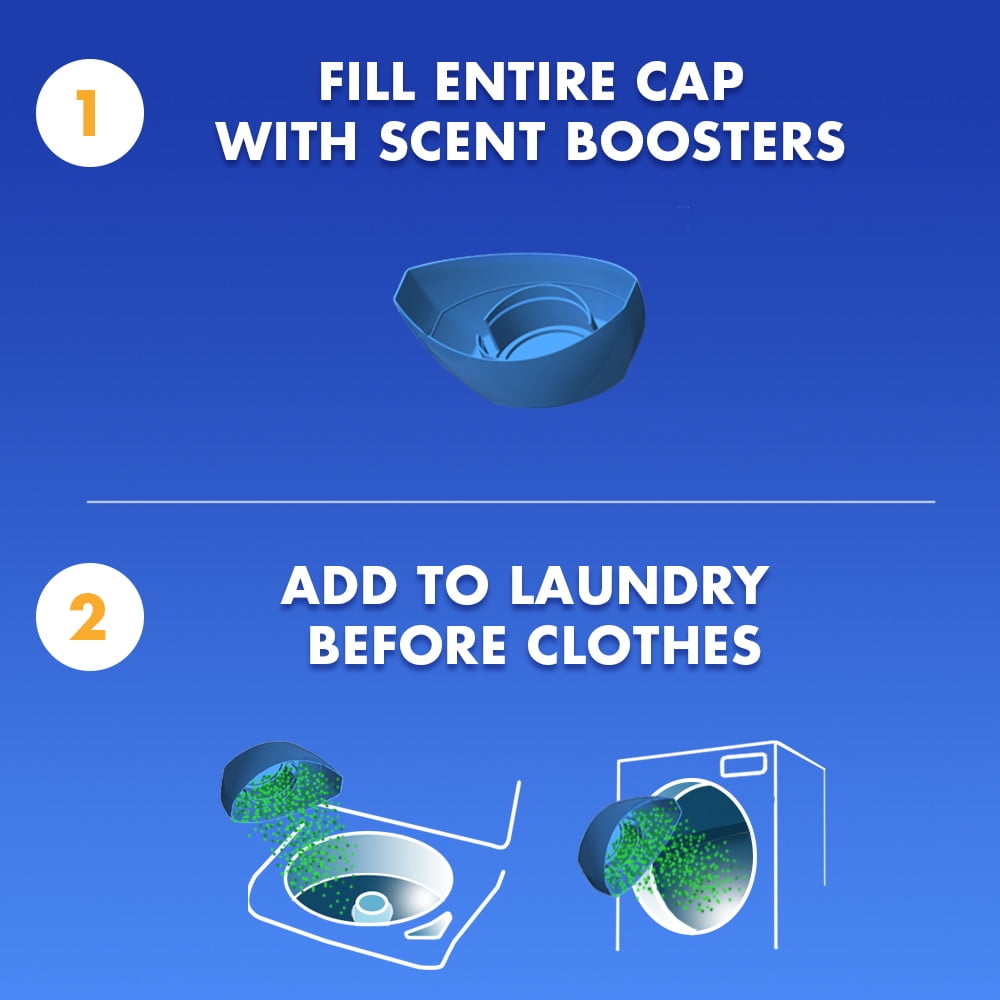 1

FILL ENTIRE CAP WITH SCENT BOOSTERS

2

ADD TO LAUNDRY BEFORE CLOTHES