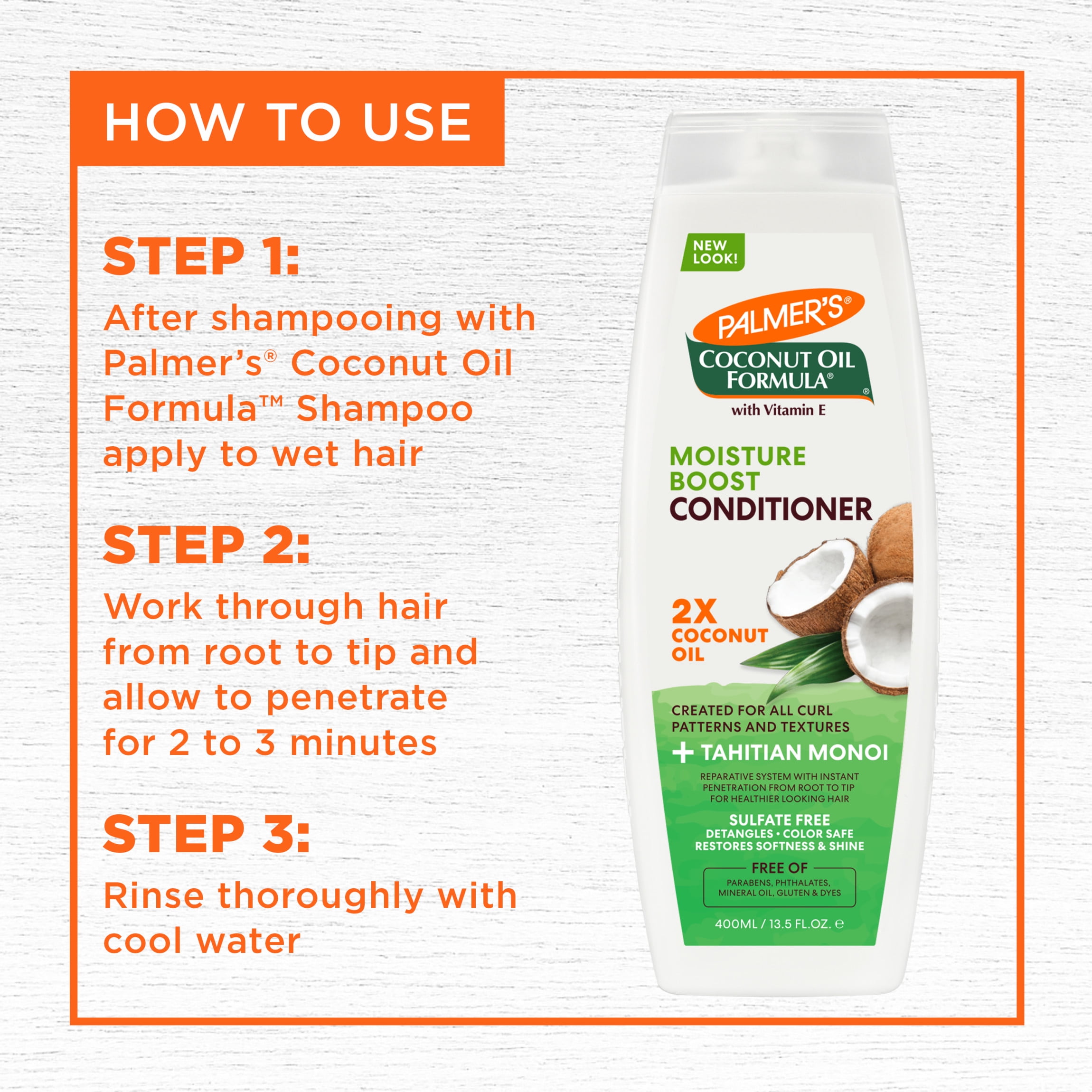 HOW TO USE

STEP 1:

After shampooing with Palmer's® Coconut Oil Formula™ Shampoo apply to wet hair

STEP 2:

Work through hair from root to tip and allow to penetrate for 2 to 3 minutes

STEP 3:

Rinse thoroughly with cool water

NEW LOOK!

PALMER'S®

COCONUT OIL FORMULA®

with Vitamin E

MOISTURE BOOST CONDITIONER

2X COCONUT OIL

CREATED FOR ALL CURL PATTERNS AND TEXTURES

+ TAHITIAN MONOI

REPARATIVE SYSTEM WITH INSTANT PENETRATION FROM ROOT TO TIP FOR HEALTHIER LOOKING HAIR

SULFATE FREE
DETANGLES • COLOR SAFE
RESTORES SOFTNESS & SHINE

FREE OF
PARABENS, PHTHALATES, MINERAL OIL, GLUTEN & DYES

400ML / 13.5 FL.OZ. ℮