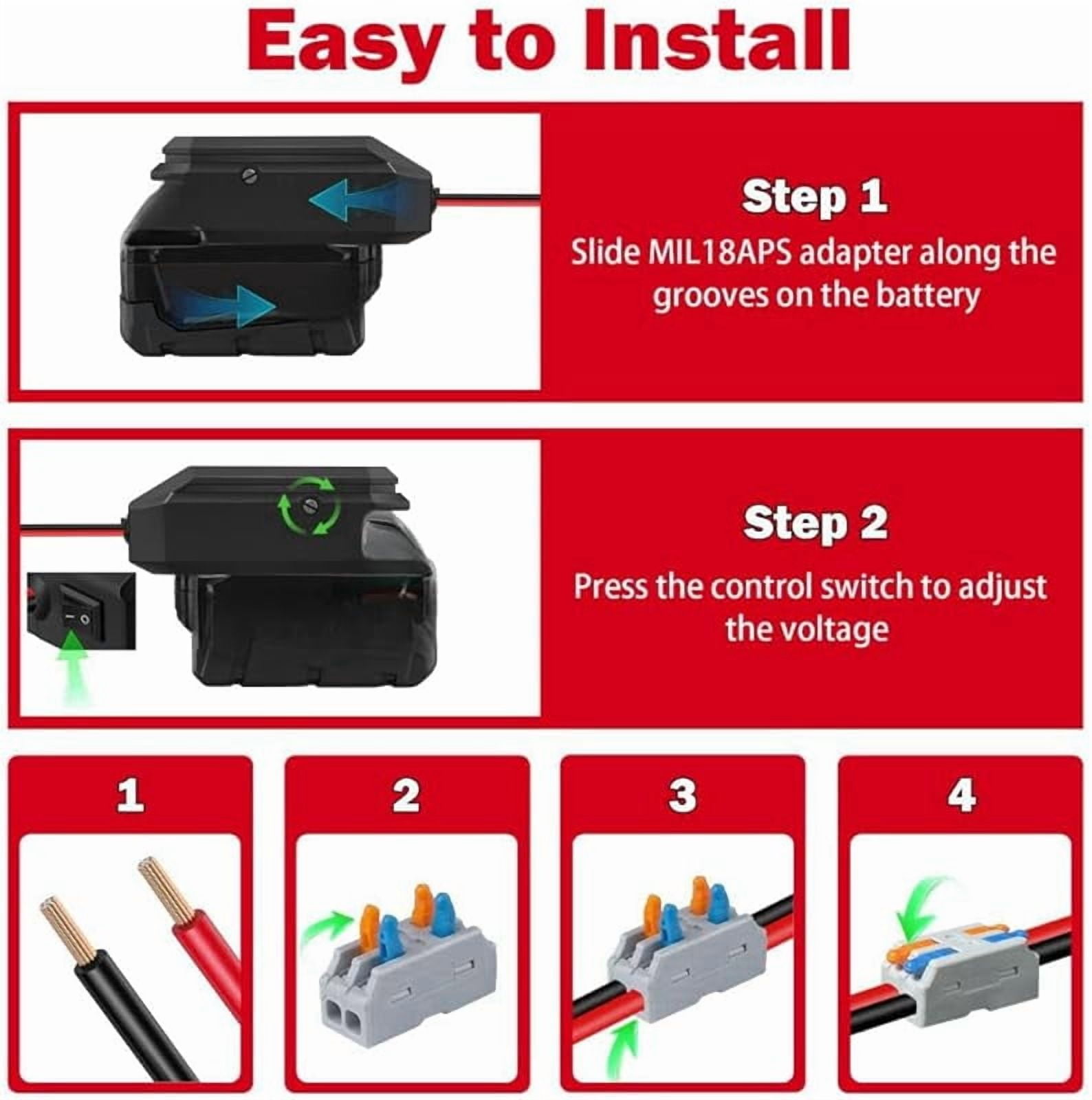 Easy to Install

Step 1
Slide MIL18APS adapter along the grooves on the battery

Step 2
Press the control switch to adjust the voltage

1

2

3

4