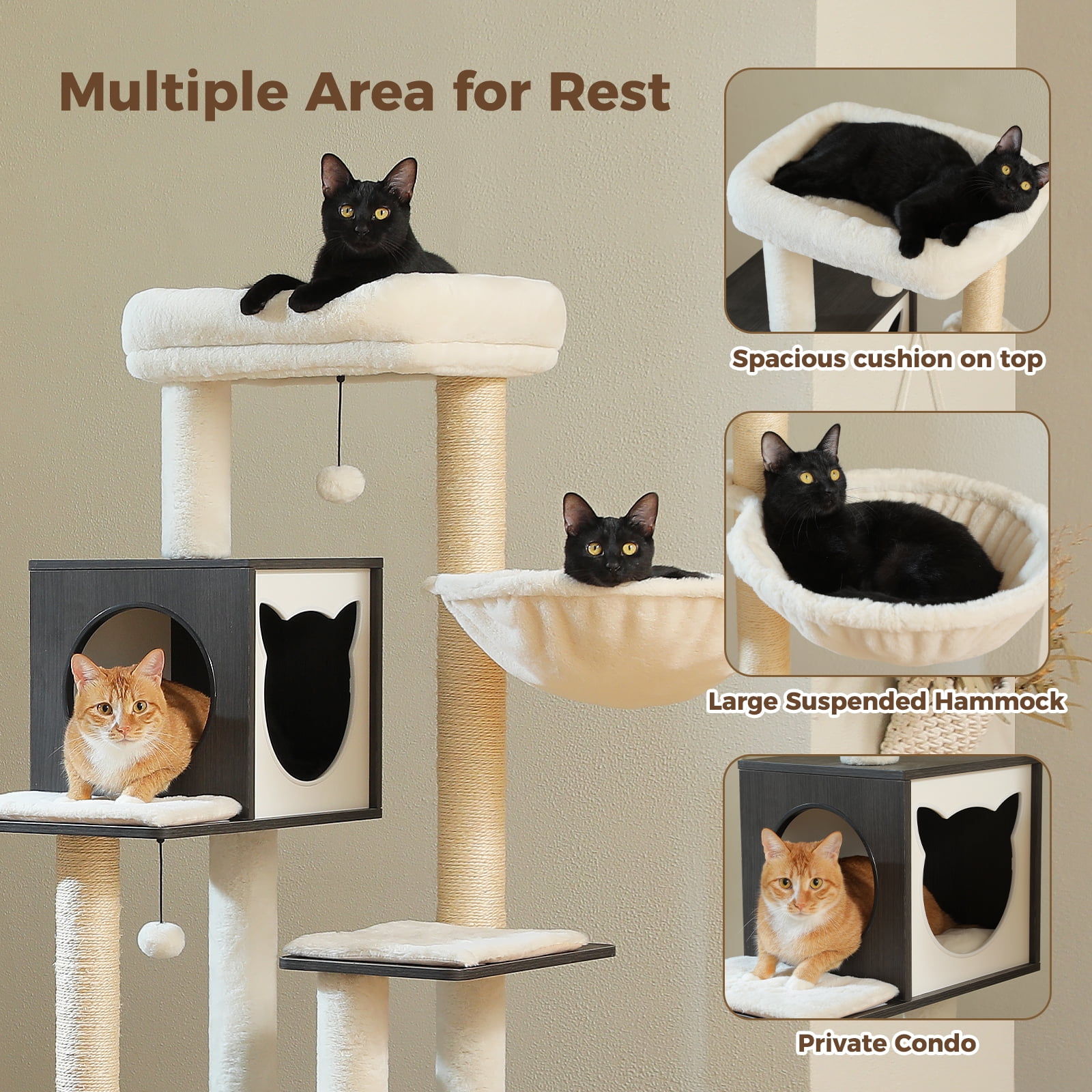 Multiple Area for Rest

Spacious cushion on top

Large Suspended Hammock

Private Condo