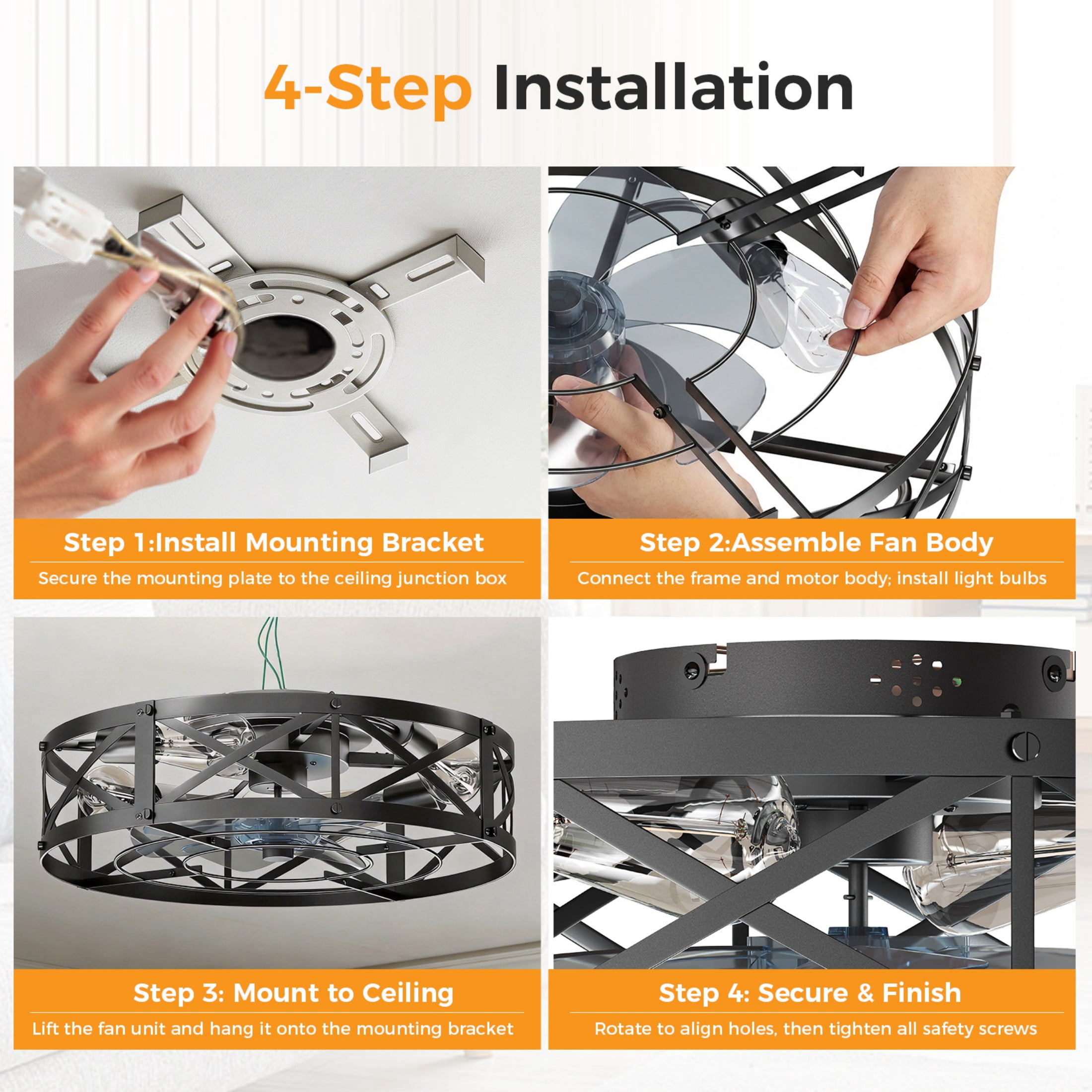 4-Step Installation

Step 1:Install Mounting Bracket

Secure the mounting plate to the ceiling junction box

Step 2:Assemble Fan Body

Connect the frame and motor body; install light bulbs

Step 3: Mount to Ceiling

Lift the fan unit and hang it onto the mounting bracket

Step 4: Secure & Finish

Rotate to align holes, then tighten all safety screws