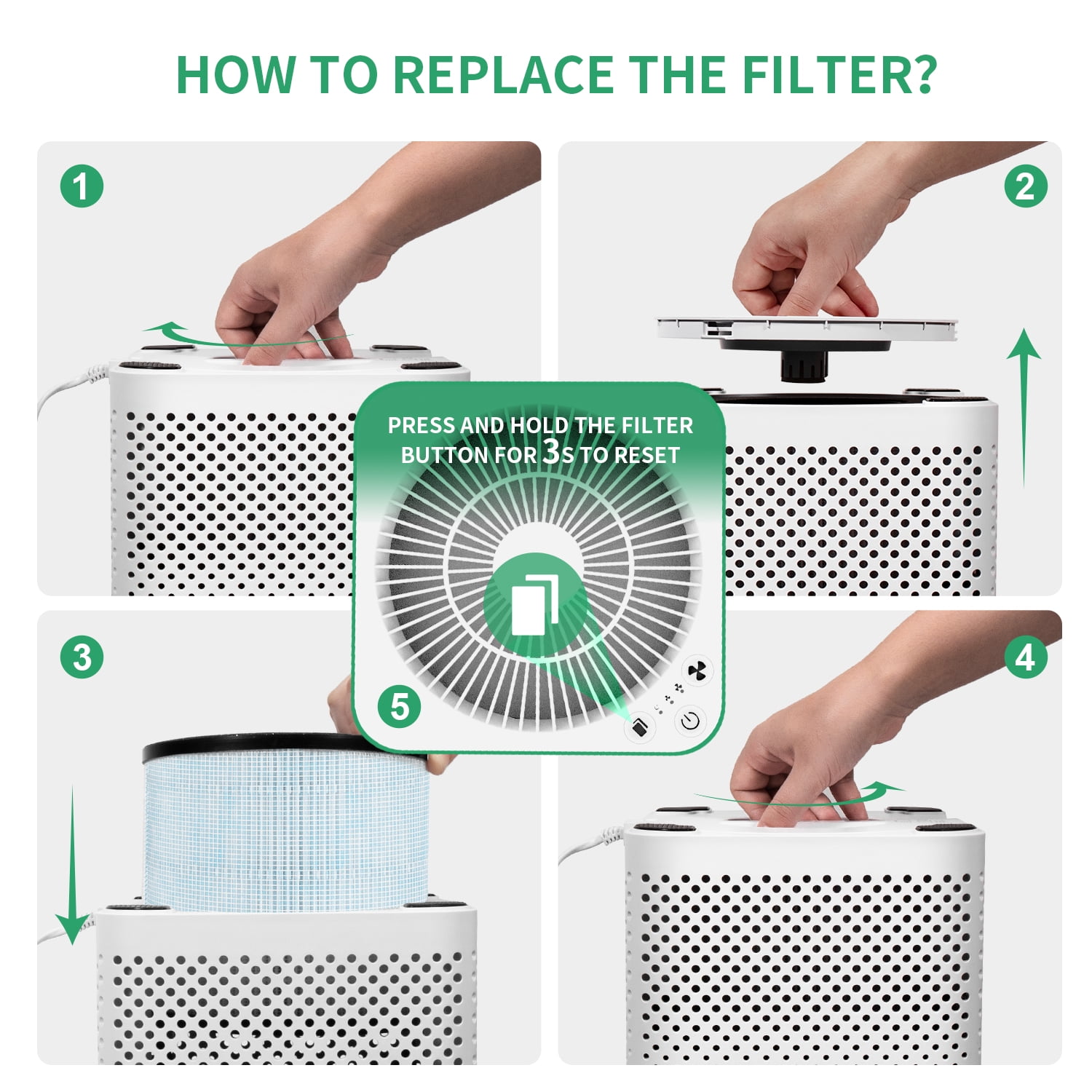 HOW TO REPLACE THE FILTER?

1

2

PRESS AND HOLD THE FILTER BUTTON FOR 3S TO RESET

3

4

5