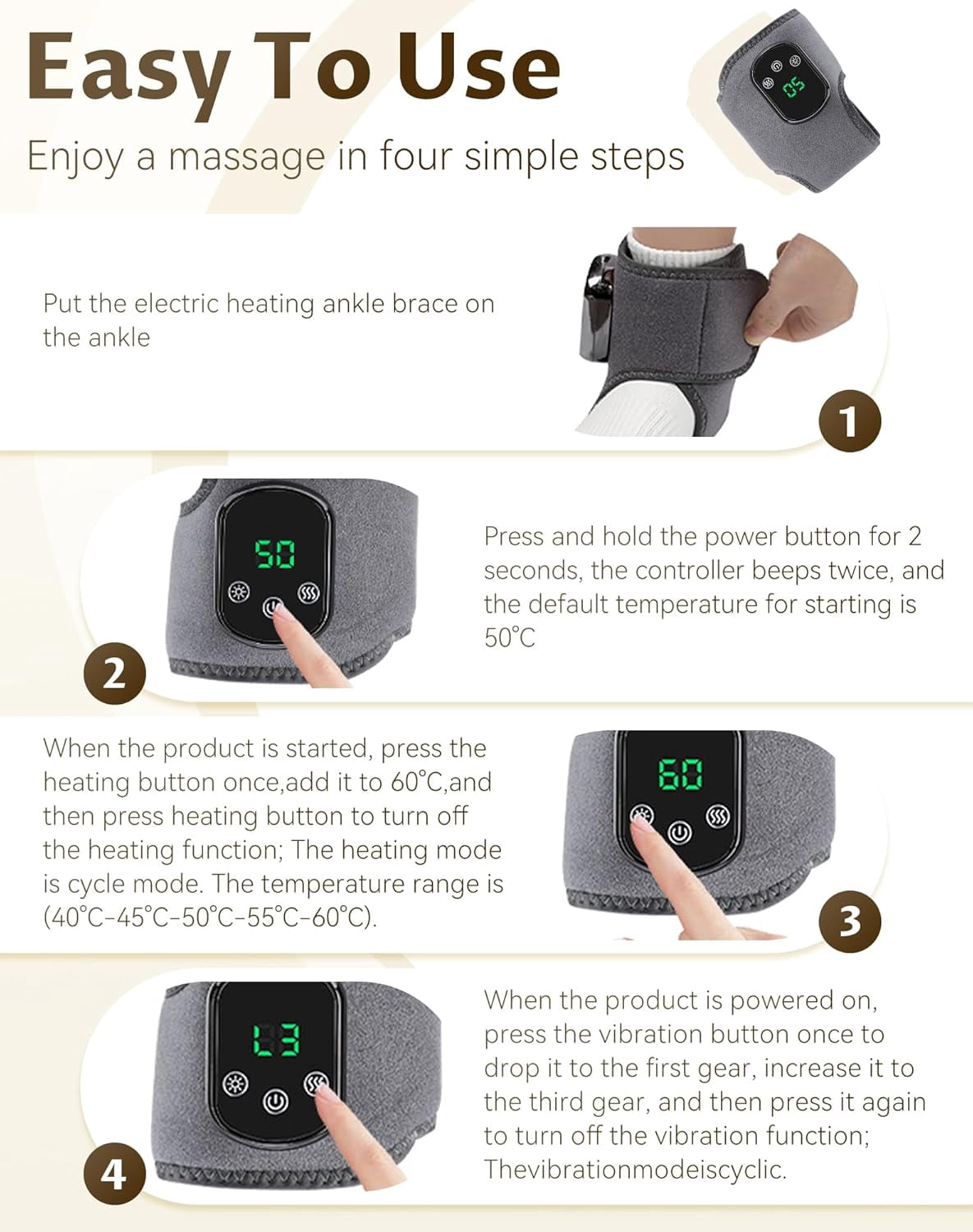 Easy To Use

Enjoy a massage in four simple steps

05

Put the electric heating ankle brace on the ankle

1

50

2

Press and hold the power button for 2 seconds, the controller beeps twice, and the default temperature for starting is 50℃

When the product is started, press the heating button once,add it to 60℃,and then press heating button to turn off the heating function; The heating mode is cycle mode. The temperature range is (40℃-45℃-50℃-55℃-60℃).

60

3

L3

4

When the product is powered on, press the vibration button once to drop it to the first gear, increase it to the third gear, and then press it again to turn off the vibration function; Thevibrationmodeiscyclic.