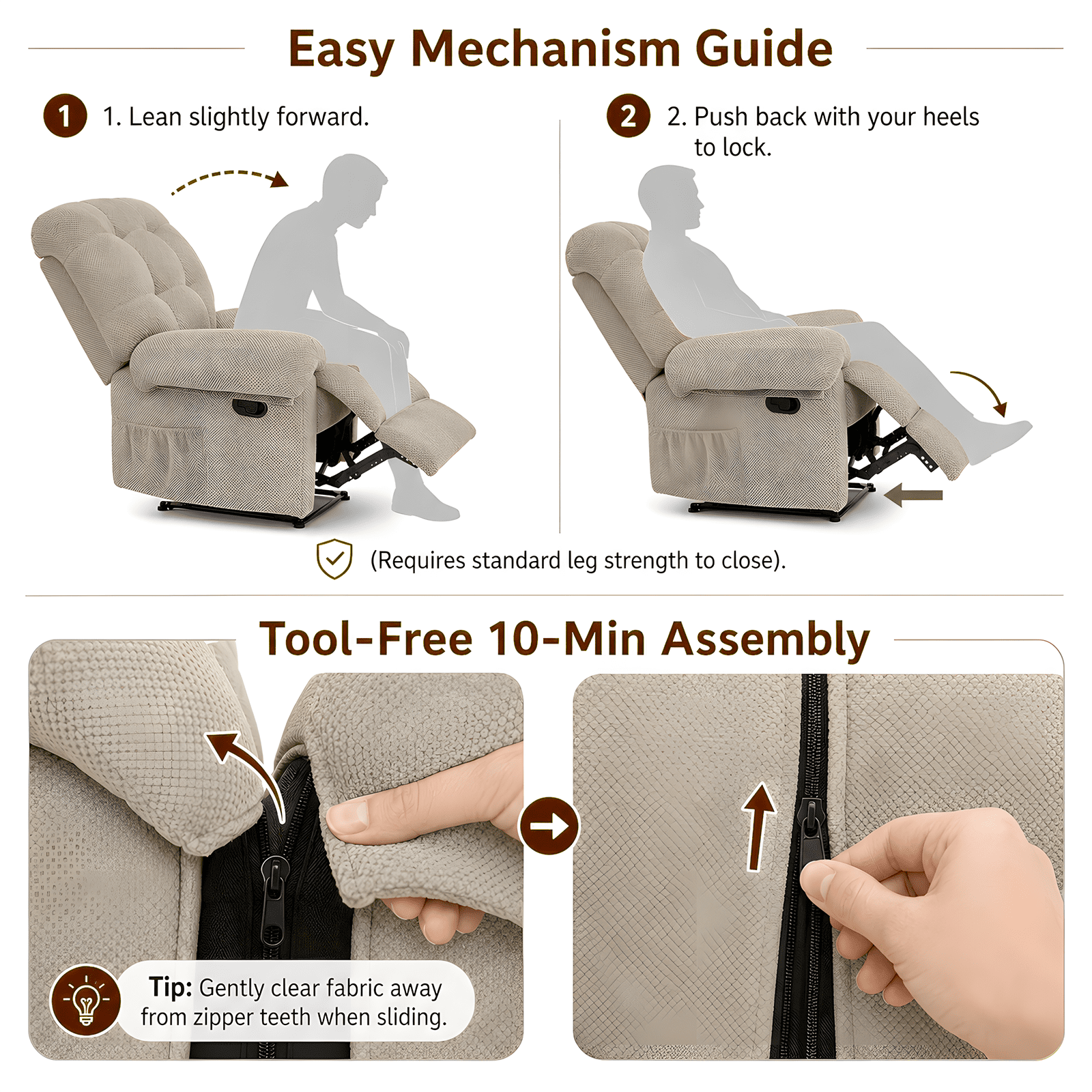 Easy Mechanism Guide

1

1. Lean slightly forward.

2

2. Push back with your heels to lock.

(Requires standard leg strength to close).

Tool-Free 10-Min Assembly

Tip: Gently clear fabric away from zipper teeth when sliding.