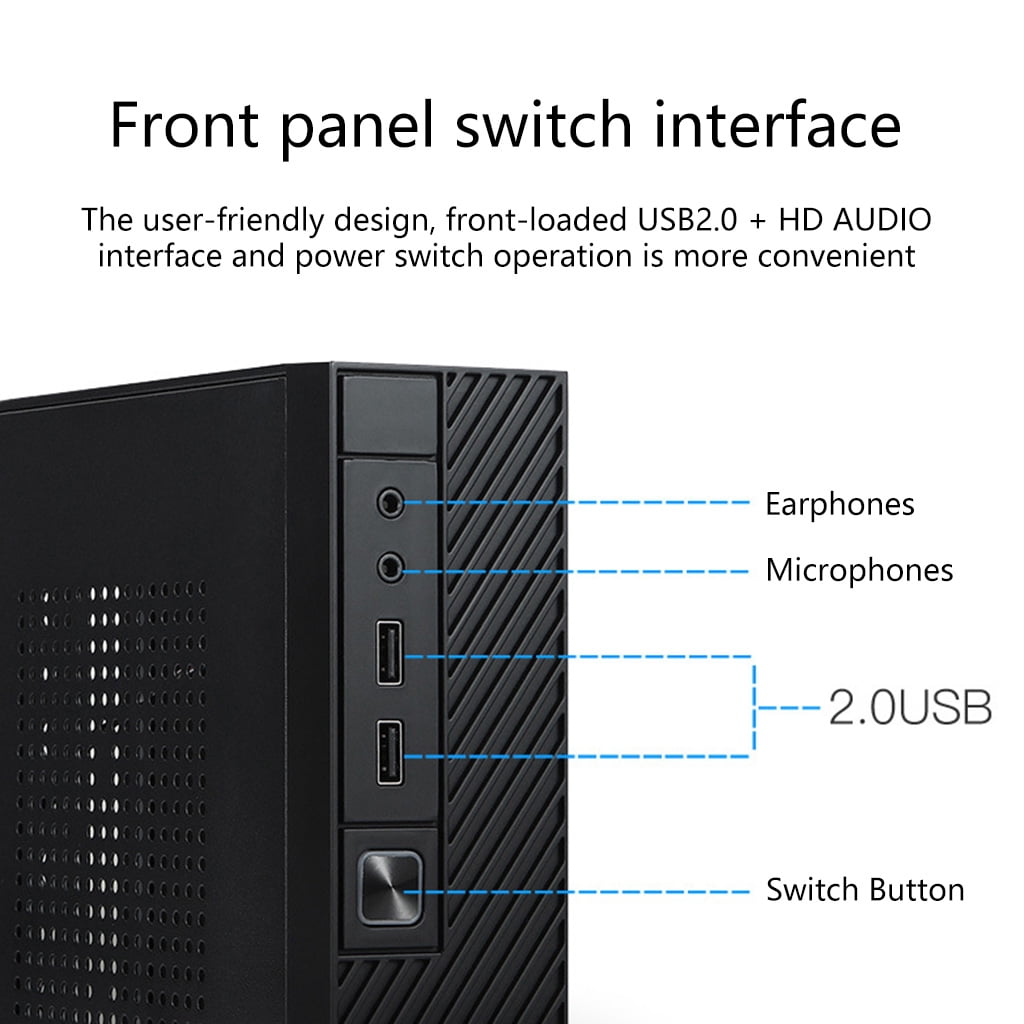 Front panel switch interface

The user-friendly design, front-loaded USB2.0 + HD AUDIO interface and power switch operation is more convenient

Earphones

Microphones

2.0USB

Switch Button