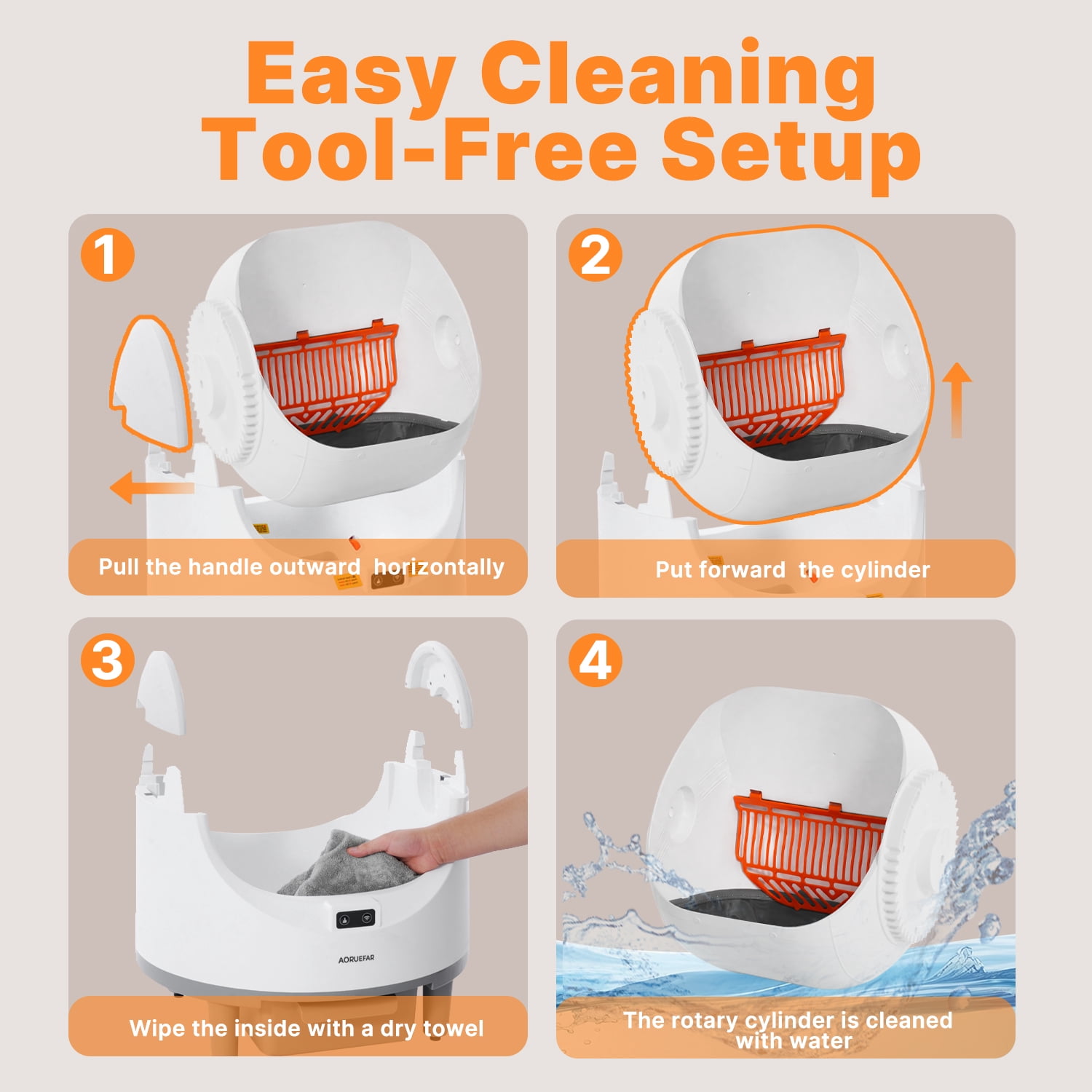 Easy Cleaning
Tool-Free Setup

1

Pull the handle outward horizontally

2

Put forward the cylinder

3

AORUEFAR

Wipe the inside with a dry towel

4

The rotary cylinder is cleaned with water