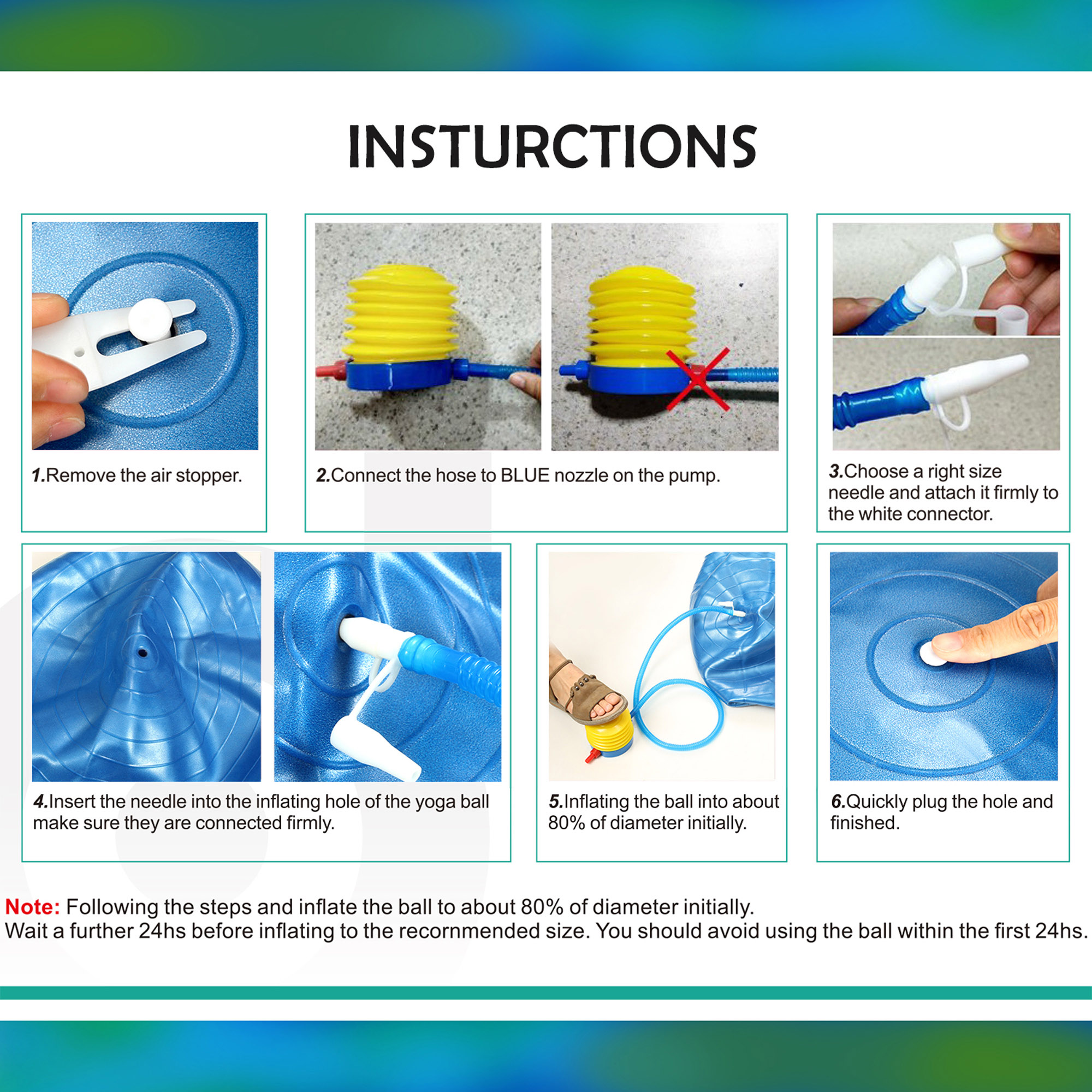 INSTURCTIONS

1.Remove the air stopper.

2.Connect the hose to BLUE nozzle on the pump.

3.Choose a right size needle and attach it firmly to the white connector.

4.Insert the needle into the inflating hole of the yoga ball make sure they are connected firmly.

5.Inflating the ball into about 80% of diameter initially.

6.Quickly plug the hole and finished.

Note: Following the steps and inflate the ball to about 80% of diameter initially.
Wait a further 24hs before inflating to the recornmended size. You should avoid using the ball within the first 24hs.