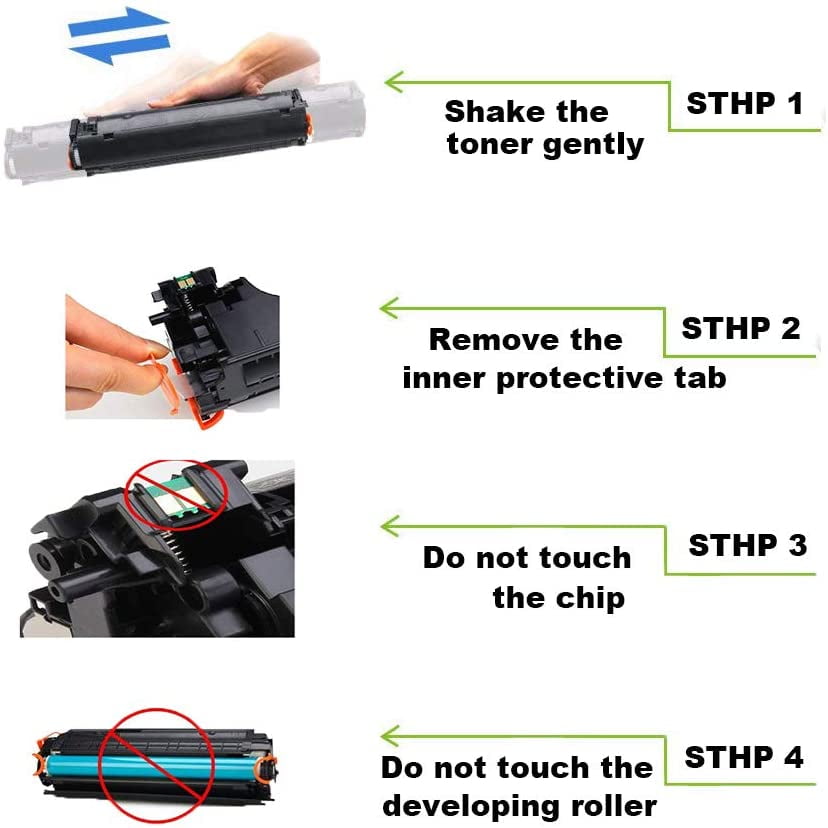 STHP 1

Shake the toner gently

STHP 2

Remove the inner protective tab

STHP 3

Do not touch the chip

STHP 4

Do not touch the developing roller